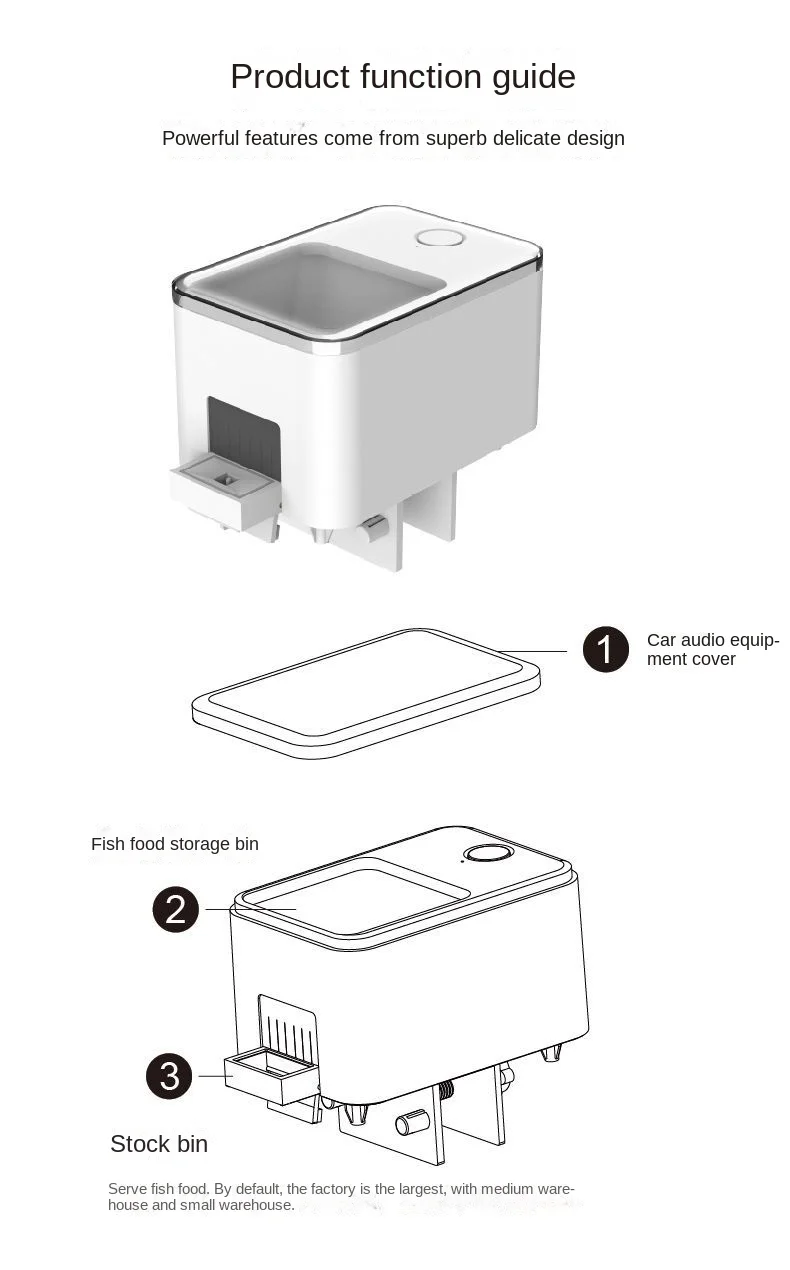 Product function guide

Powerful features come from superb delicate design

1

Car audio equipment cover

Fish food storage bin

2

3

Stock bin

Serve fish food. By default, the factory is the largest, with medium warehouse and small warehouse.