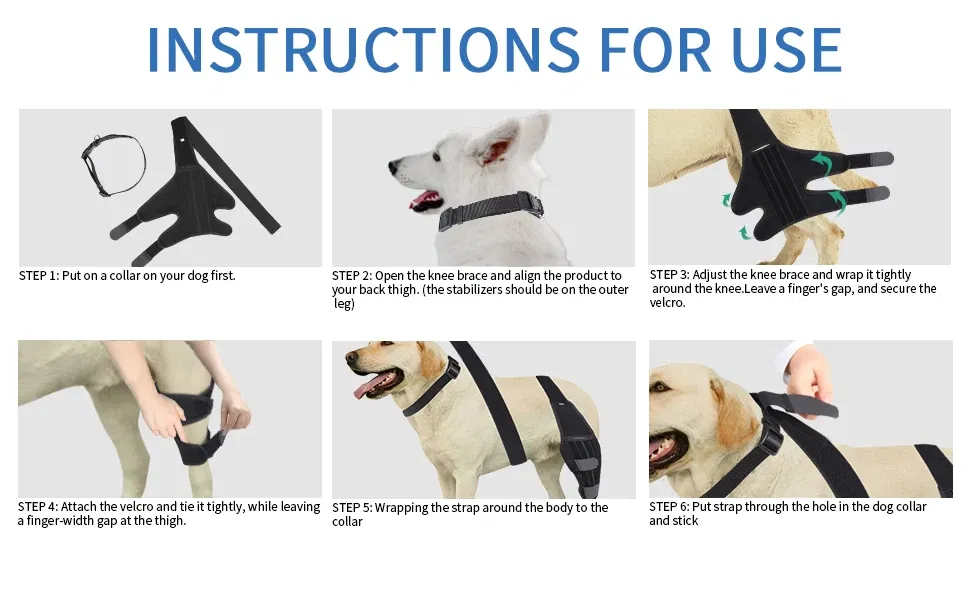 INSTRUCTIONS FOR USE

STEP 1: Put on a collar on your dog first.

STEP 2: Open the knee brace and align the product to your back thigh. (the stabilizers should be on the outer leg)

STEP 3: Adjust the knee brace and wrap it tightly around the knee.Leave a finger's gap, and secure the velcro.

STEP 4: Attach the velcro and tie it tightly, while leaving a finger-width gap at the thigh.

STEP 5: Wrapping the strap around the body to the collar

STEP 6: Put strap through the hole in the dog collar and stick