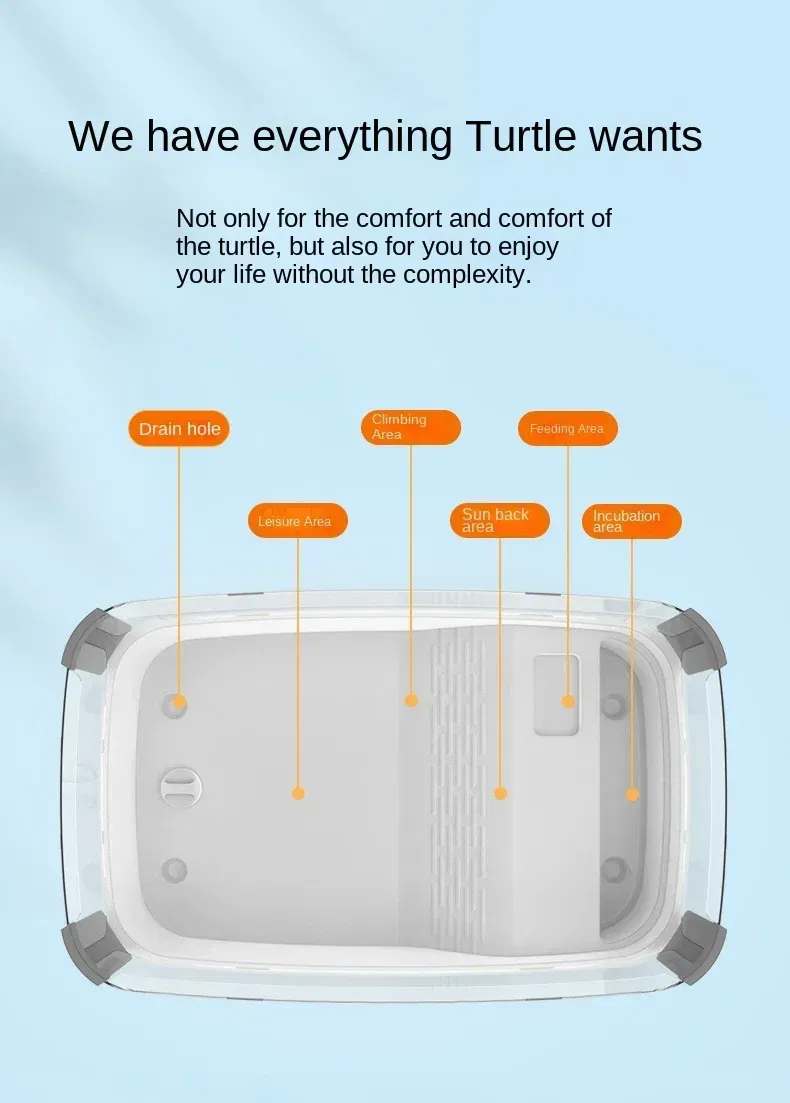 We have everything Turtle wants

Not only for the comfort and comfort of the turtle, but also for you to enjoy your life without the complexity.

Drain hole

Climbing Area

Feeding Area

Leisure Area

Sun back area

Incubation area