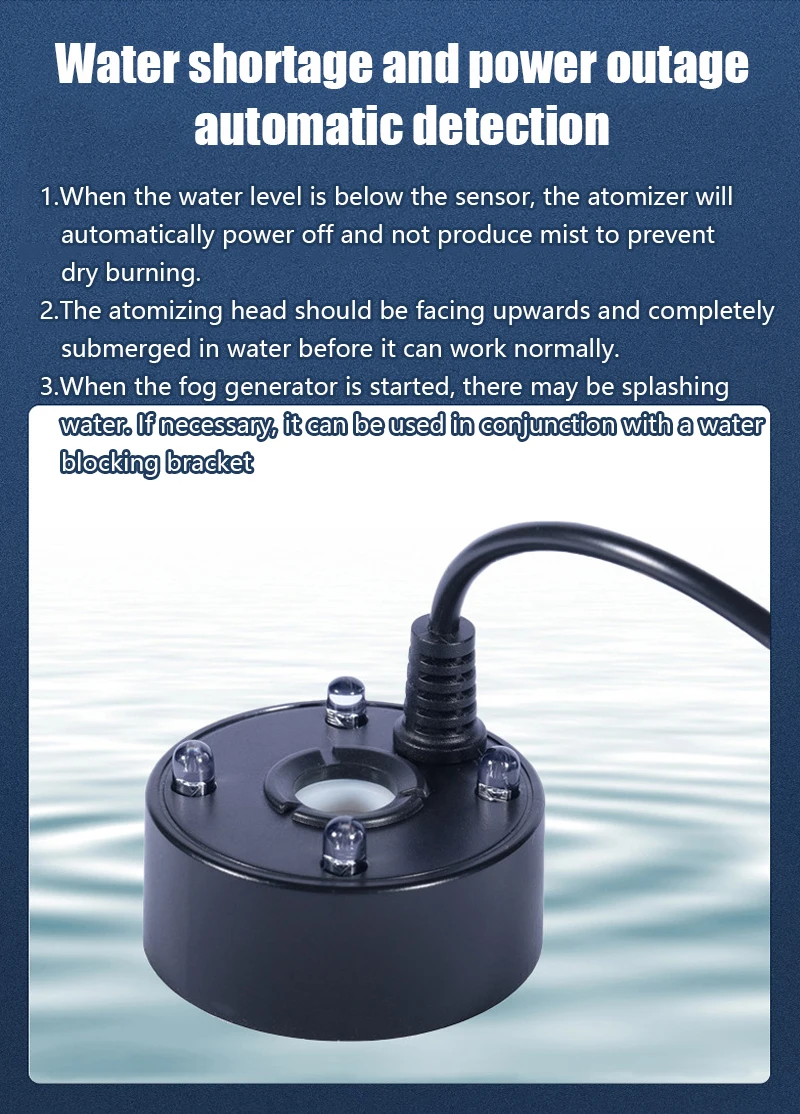 Water shortage and power outage automatic detection

1.When the water level is below the sensor, the atomizer will automatically power off and not produce mist to prevent dry burning.
2.The atomizing head should be facing upwards and completely submerged in water before it can work normally.
3.When the fog generator is started, there may be splashing water. If necessary, it can be used in conjunction with a water blocking bracket