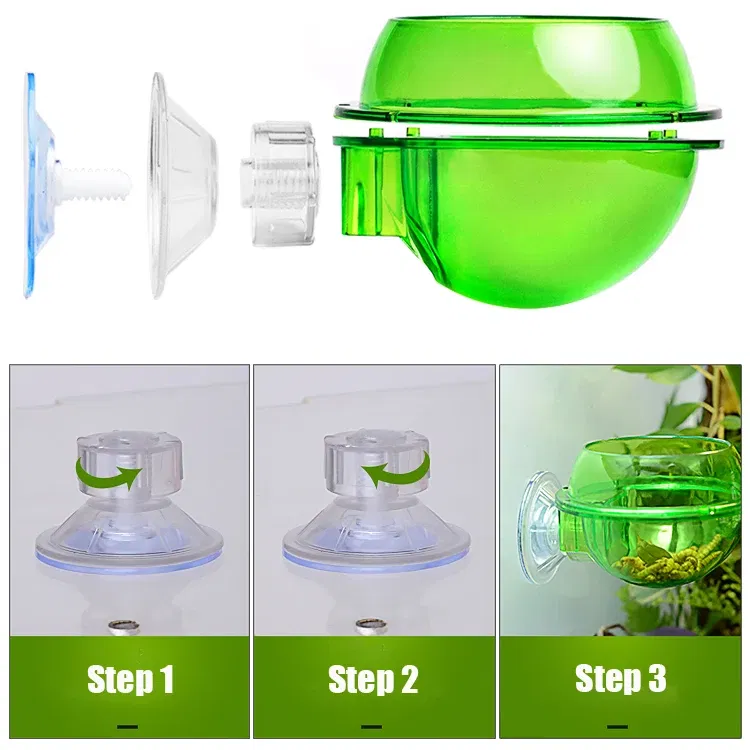 Step 1

Step 2

Step 3