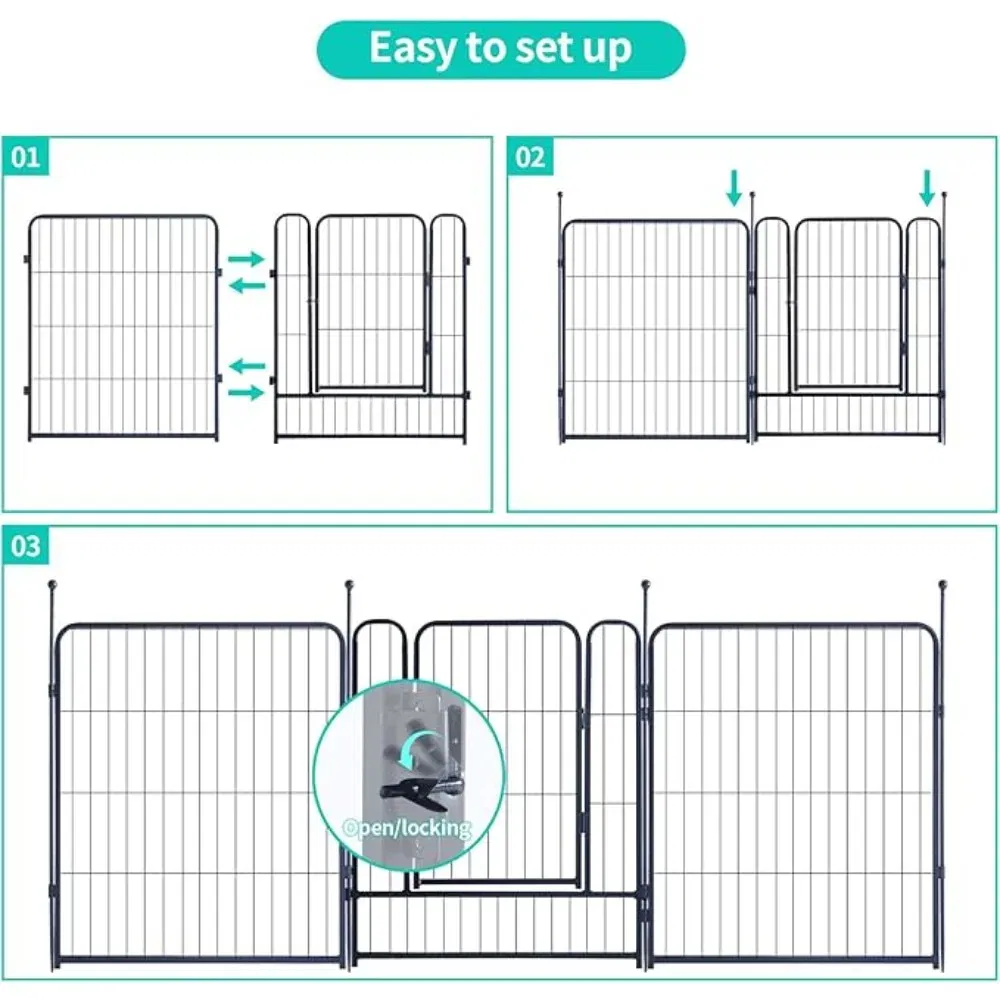 Easy to set up

01

02

03

Open/locking