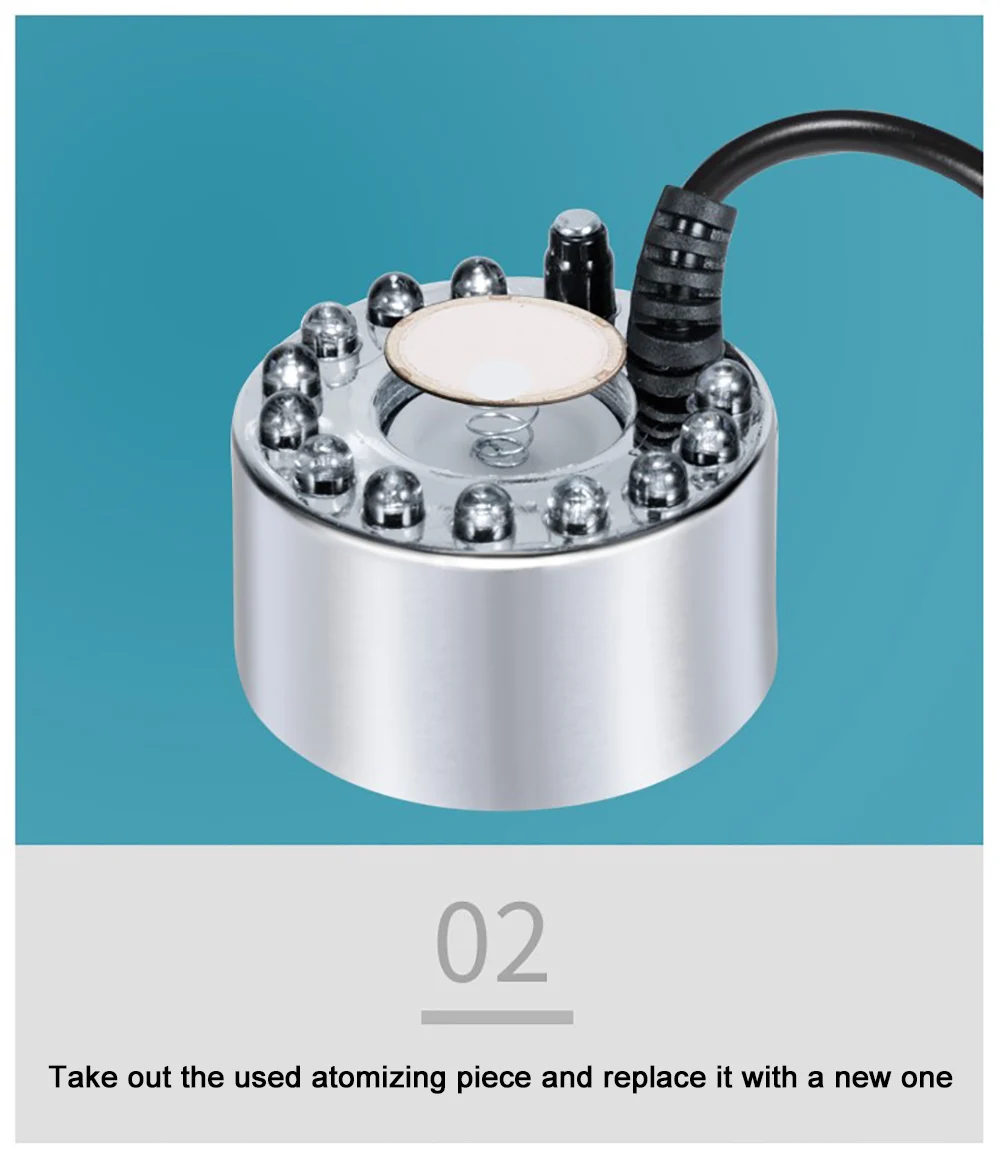 02

Take out the used atomizing piece and replace it with a new one