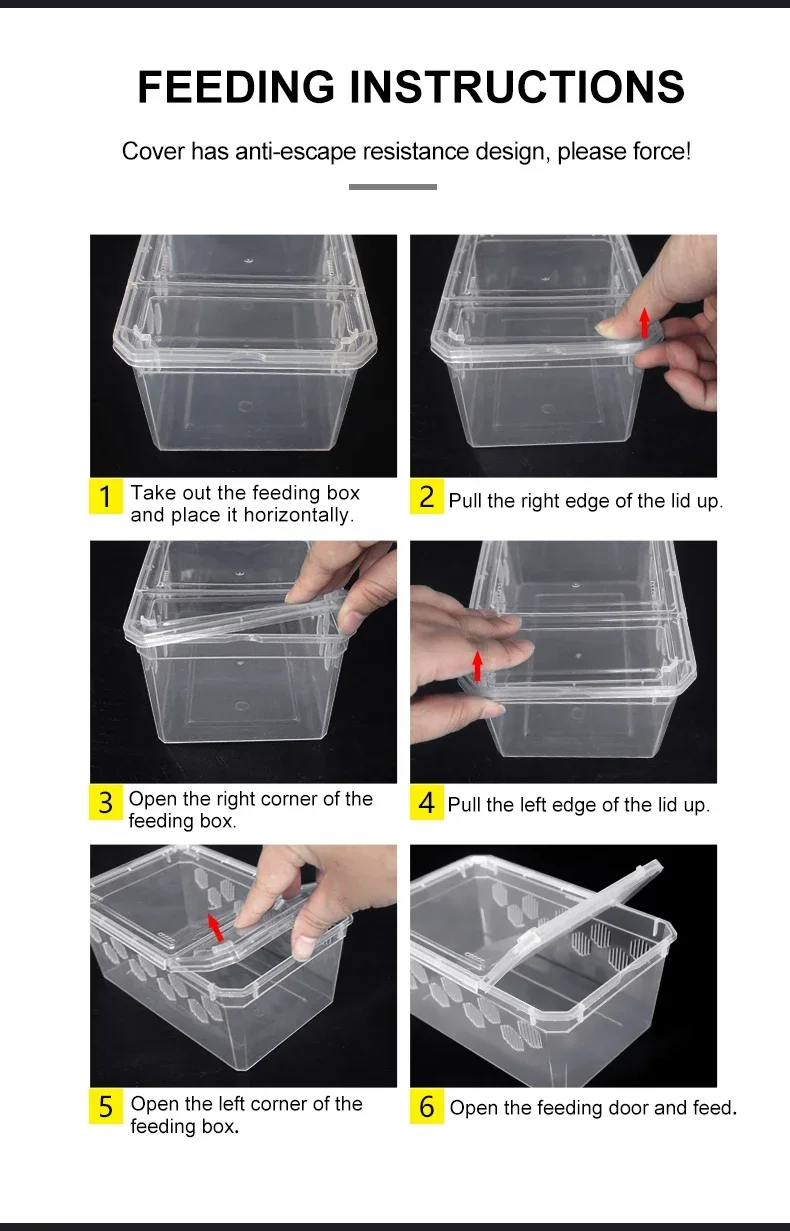 FEEDING INSTRUCTIONS

Cover has anti-escape resistance design, please force!

1 Take out the feeding box and place it horizontally.

2 Pull the right edge of the lid up.

3 Open the right corner of the feeding box.

4 Pull the left edge of the lid up.

5 Open the left corner of the feeding box.

6 Open the feeding door and feed.