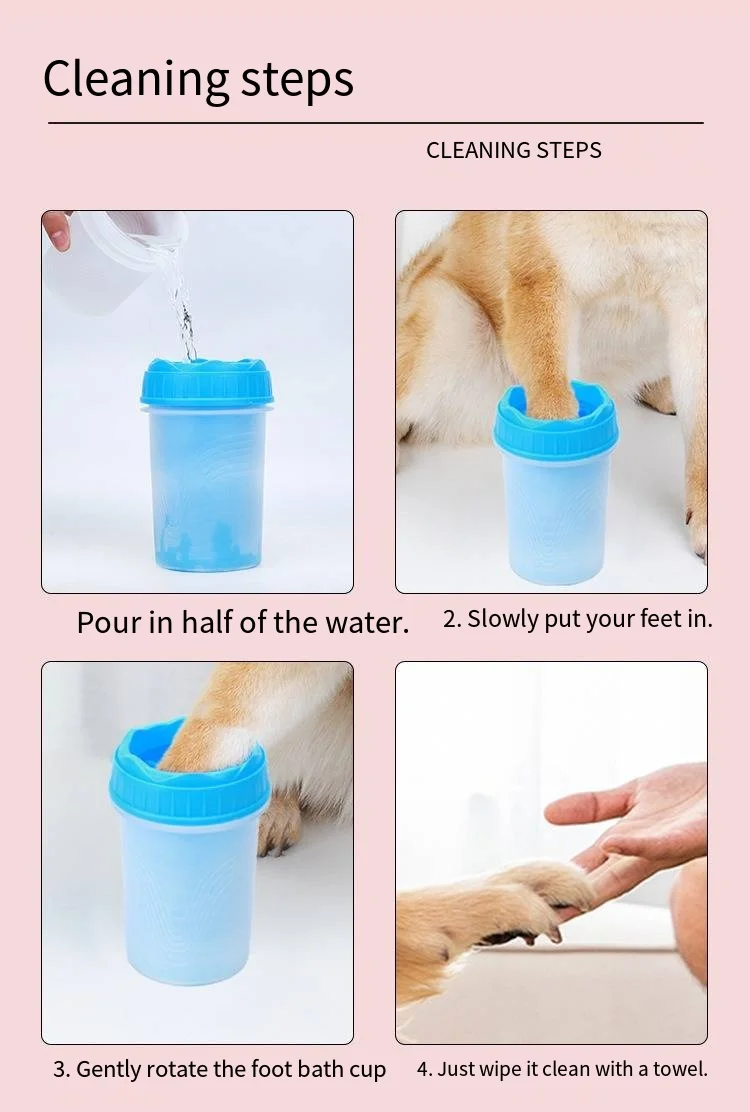 Cleaning steps

CLEANING STEPS

Pour in half of the water.

2. Slowly put your feet in.

3. Gently rotate the foot bath cup

4. Just wipe it clean with a towel.