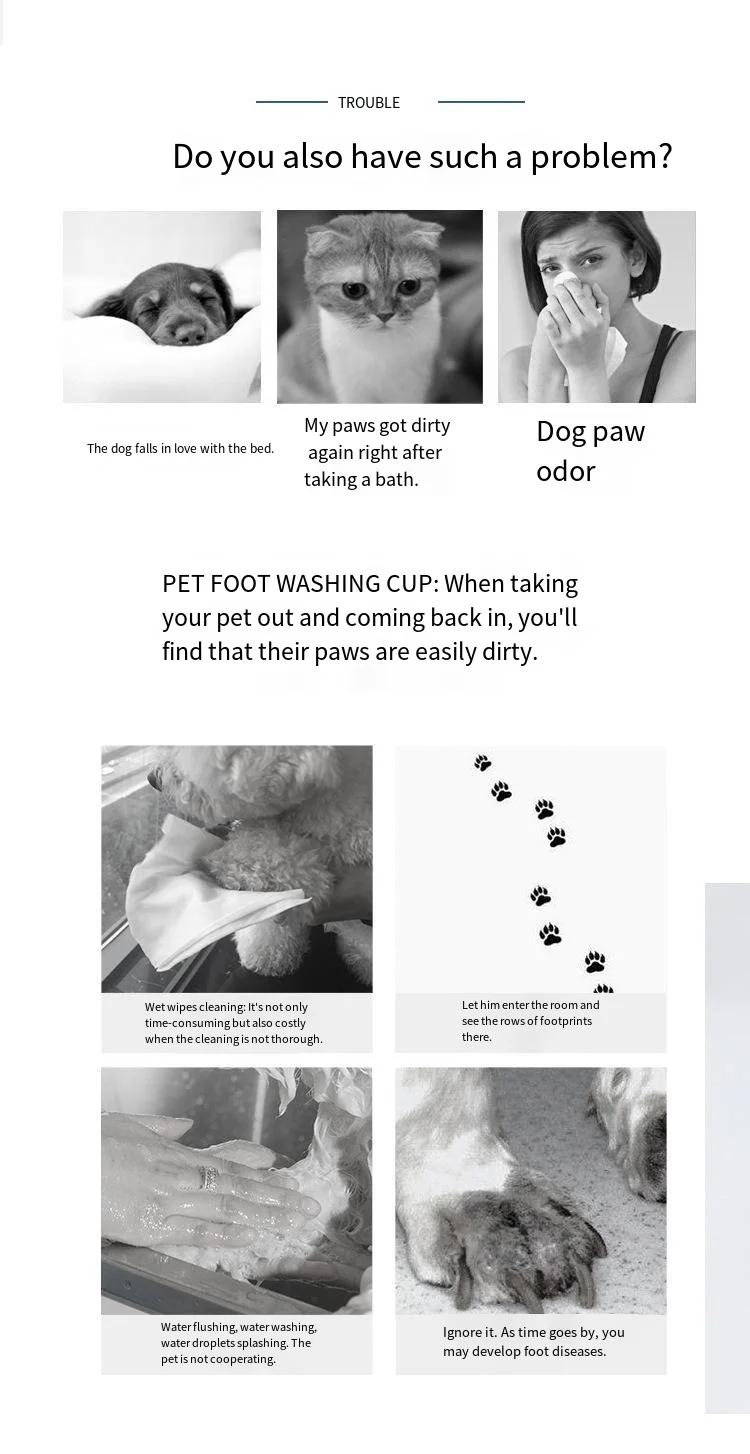 TROUBLE

Do you also have such a problem?

The dog falls in love with the bed.

My paws got dirty again right after taking a bath.

Dog paw odor

PET FOOT WASHING CUP: When taking your pet out and coming back in, you'll find that their paws are easily dirty.

Wet wipes cleaning: It's not only time-consuming but also costly when the cleaning is not thorough.

Let him enter the room and see the rows of footprints there.

Water flushing, water washing, water droplets splashing. The pet is not cooperating.

Ignore it. As time goes by, you may develop foot diseases.