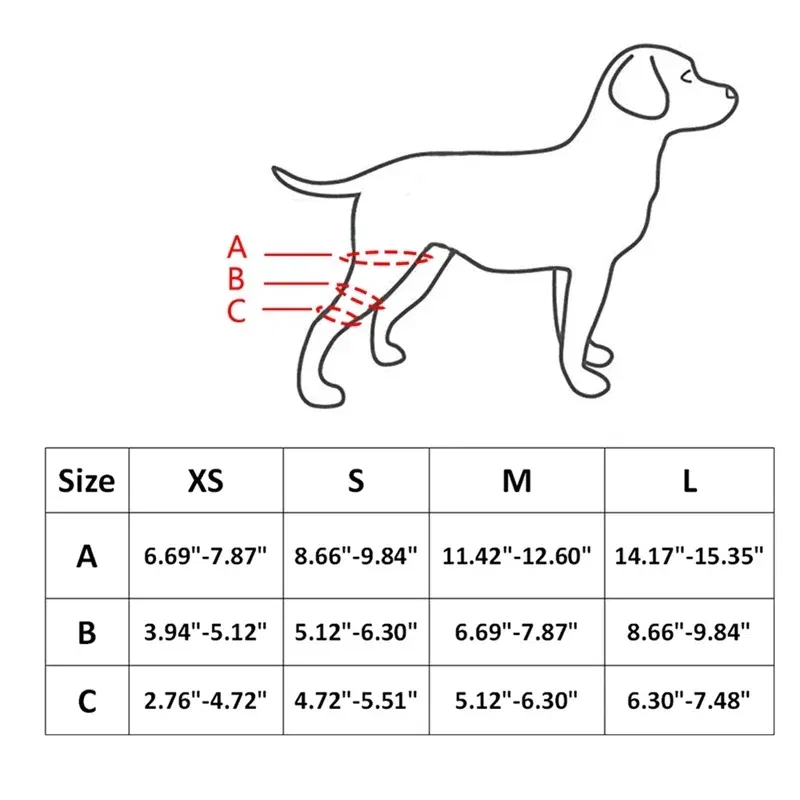 A
B
C

| Size | XS | S | M | L |
|---|---|---|---|---|
| A | 6.69"-7.87" | 8.66"-9.84" | 11.42"-12.60" | 14.17"-15.35" |
| B | 3.94"-5.12" | 5.12"-6.30" | 6.69"-7.87" | 8.66"-9.84" |
| C | 2.76"-4.72" | 4.72"-5.51" | 5.12"-6.30" | 6.30"-7.48" |