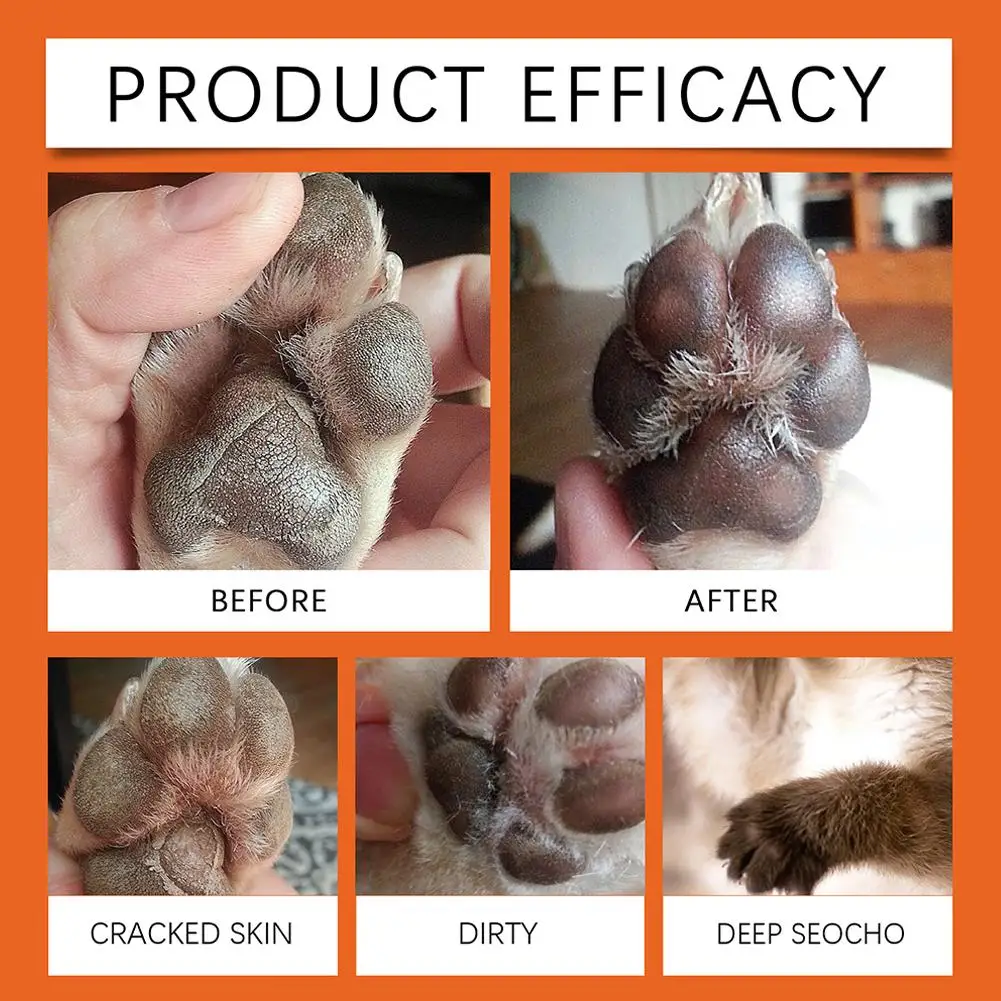 PRODUCT EFFICACY

BEFORE

AFTER

CRACKED SKIN

DIRTY

DEEP SEOCHO