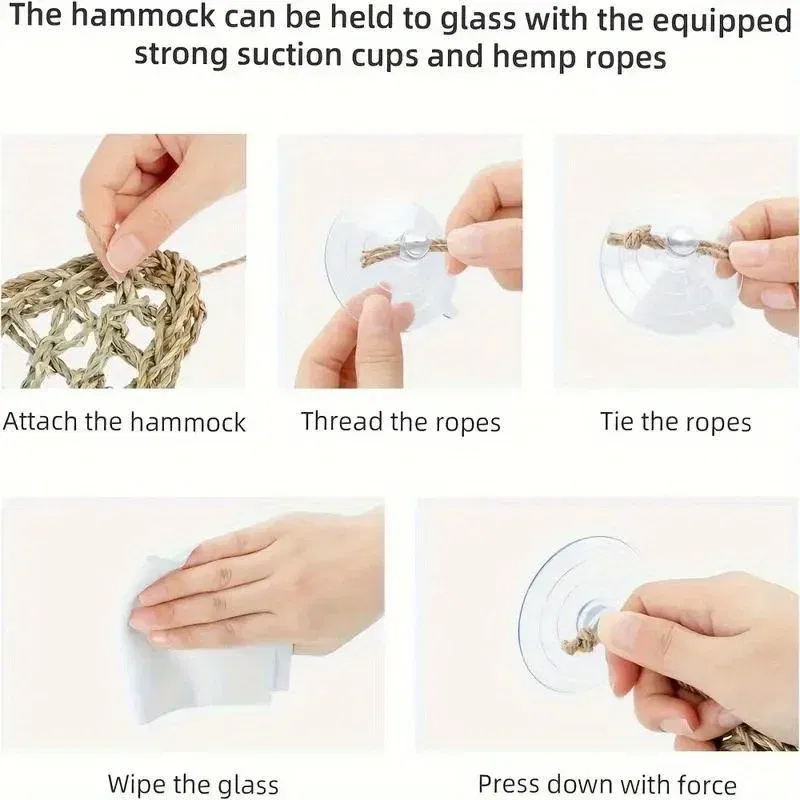 The hammock can be held to glass with the equipped strong suction cups and hemp ropes

Attach the hammock

Thread the ropes

Tie the ropes

Wipe the glass

Press down with force