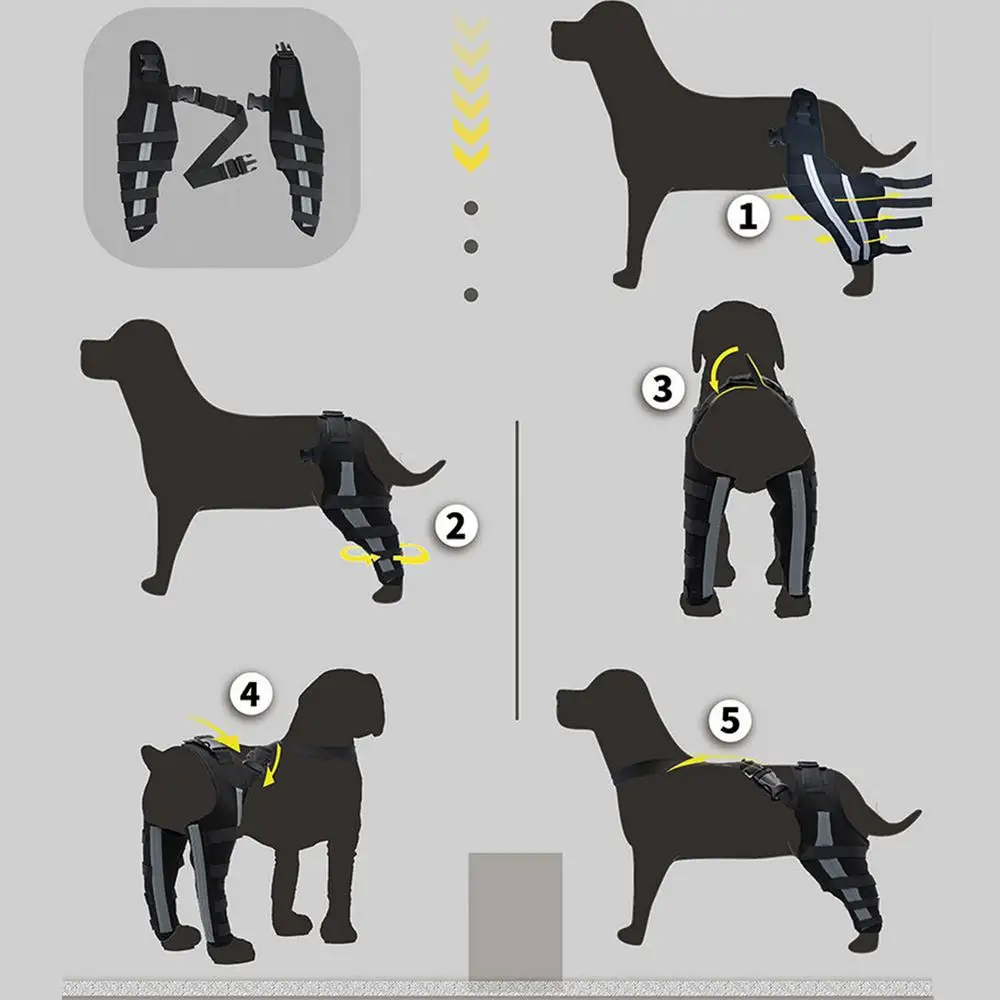 1

2

3

4

5