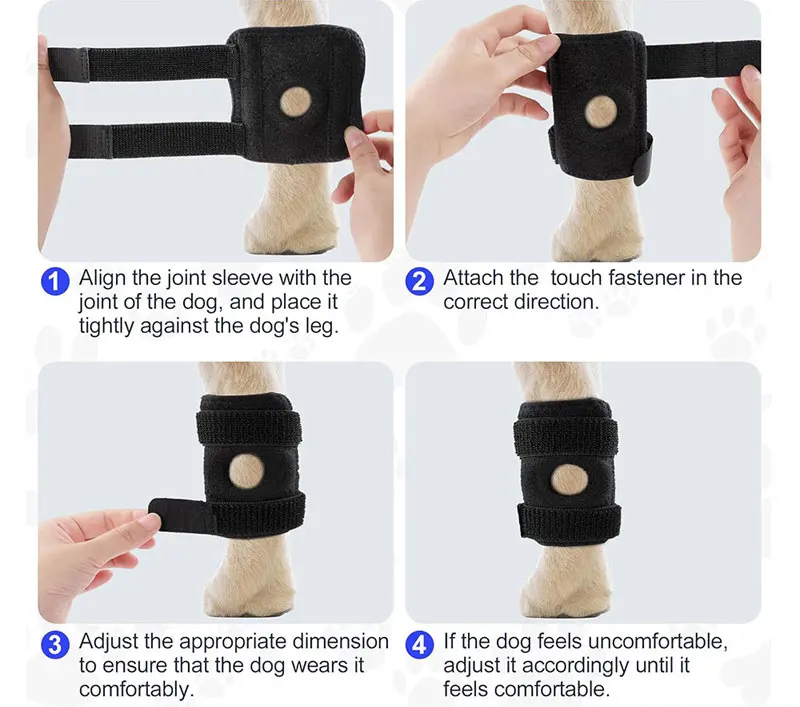 1 Align the joint sleeve with the joint of the dog, and place it tightly against the dog's leg.

2 Attach the  touch fastener in the correct direction.

3 Adjust the appropriate dimension to ensure that the dog wears it comfortably.

4 If the dog feels uncomfortable, adjust it accordingly until it feels comfortable.