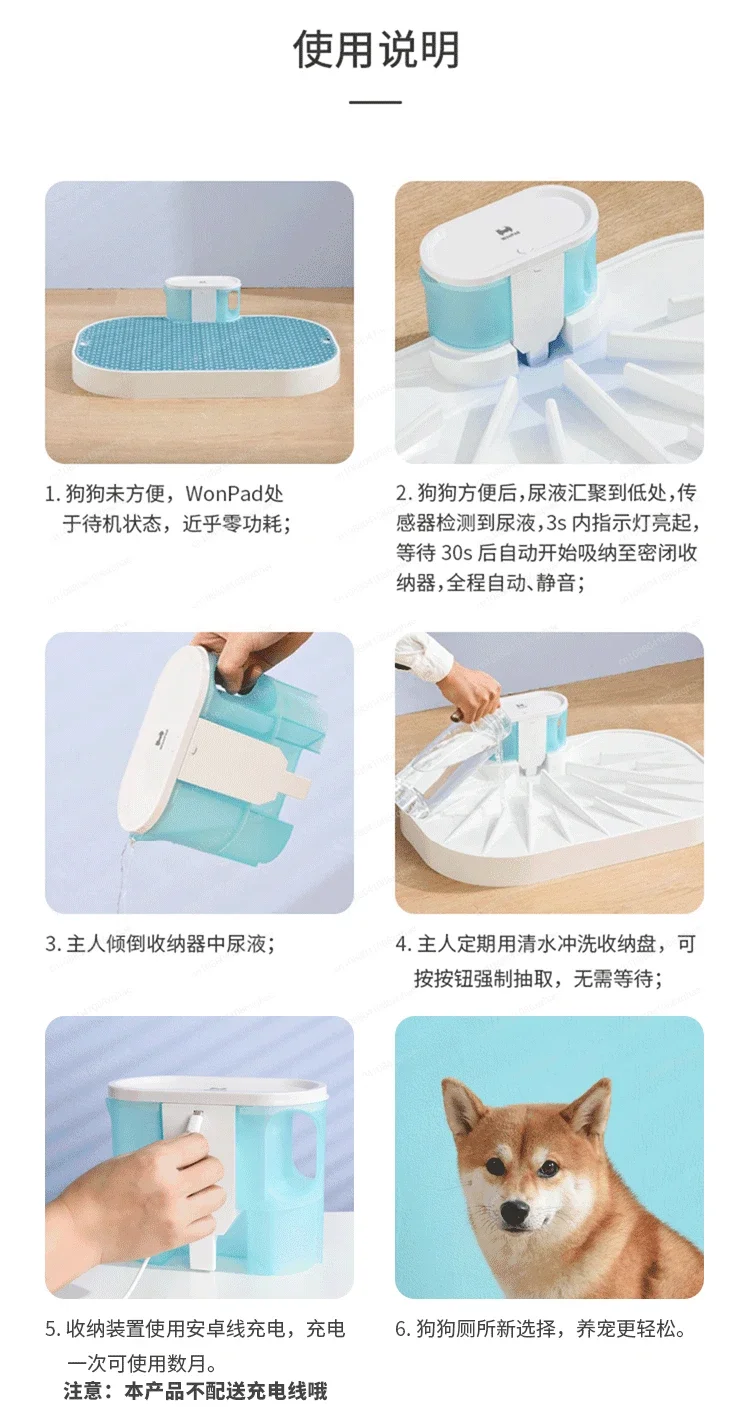 使用说明

1. 狗狗未方便，WonPad处于待机状态，近乎零功耗；

2. 狗狗方便后，尿液汇聚到低处，传感器检测到尿液，3s 内指示灯亮起，等待 30s 后自动开始吸纳至密闭收纳器，全程自动、静音；

3. 主人倾倒收纳器中尿液；

4. 主人定期用清水冲洗收纳盘，可按按钮强制抽取，无需等待；

5. 收纳装置使用安卓线充电，充电一次可使用数月。
注意：本产品不配送充电线哦

6. 狗狗厕所新选择，养宠更轻松。