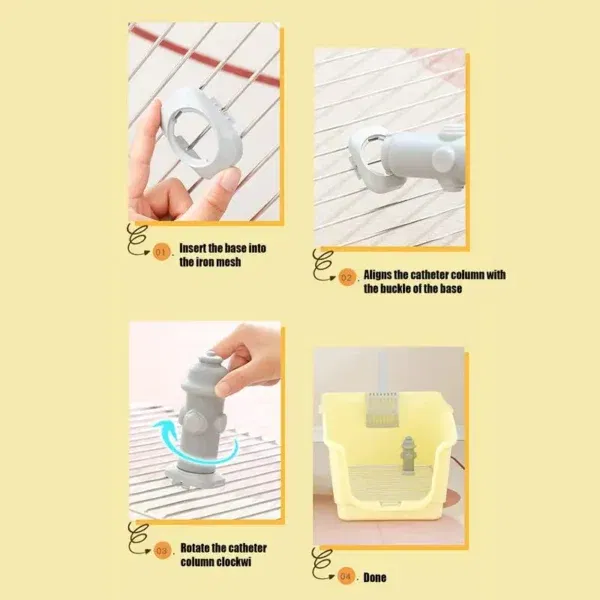 01 Insert the base into the iron mesh

02 Aligns the catheter column with the buckle of the base

03 Rotate the catheter column clockwi

04 Done