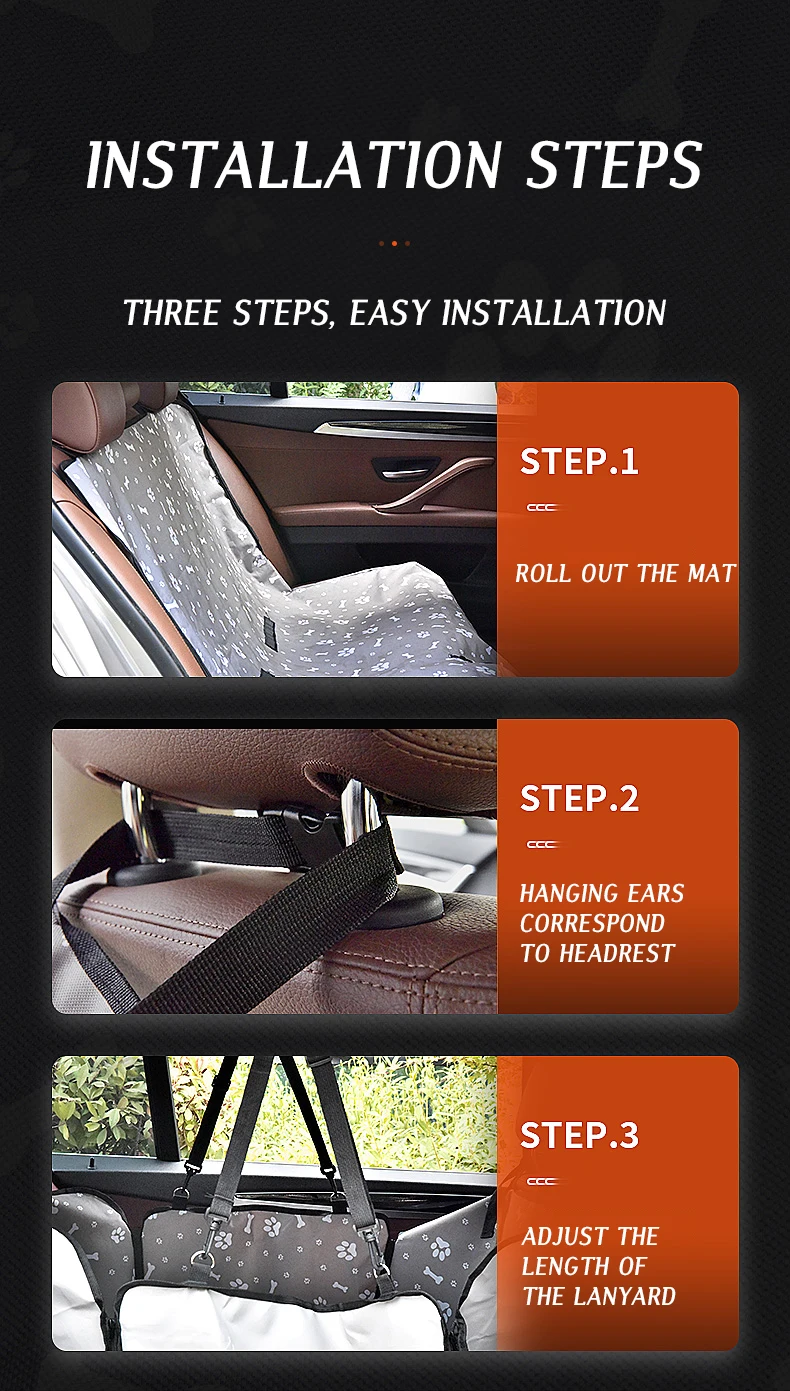 INSTALLATION STEPS

THREE STEPS, EASY INSTALLATION

STEP.1

ROLL OUT THE MAT

STEP.2

HANGING EARS CORRESPOND TO HEADREST

STEP.3

ADJUST THE LENGTH OF THE LANYARD