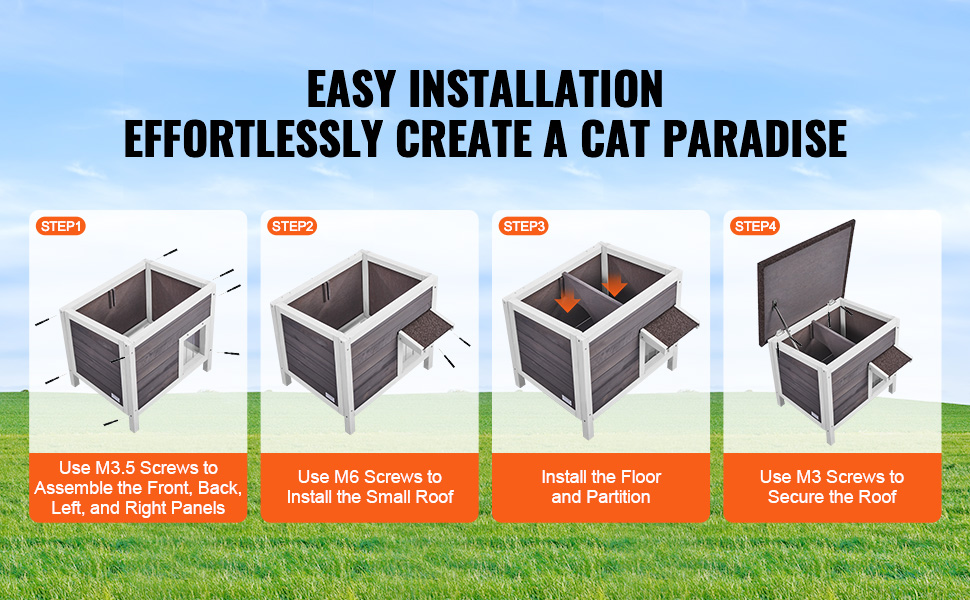 EASY INSTALLATION
EFFORTLESSLY CREATE A CAT PARADISE

STEP1
Use M3.5 Screws to Assemble the Front, Back, Left, and Right Panels

STEP2
Use M6 Screws to Install the Small Roof

STEP3
Install the Floor and Partition

STEP4
Use M3 Screws to Secure the Roof