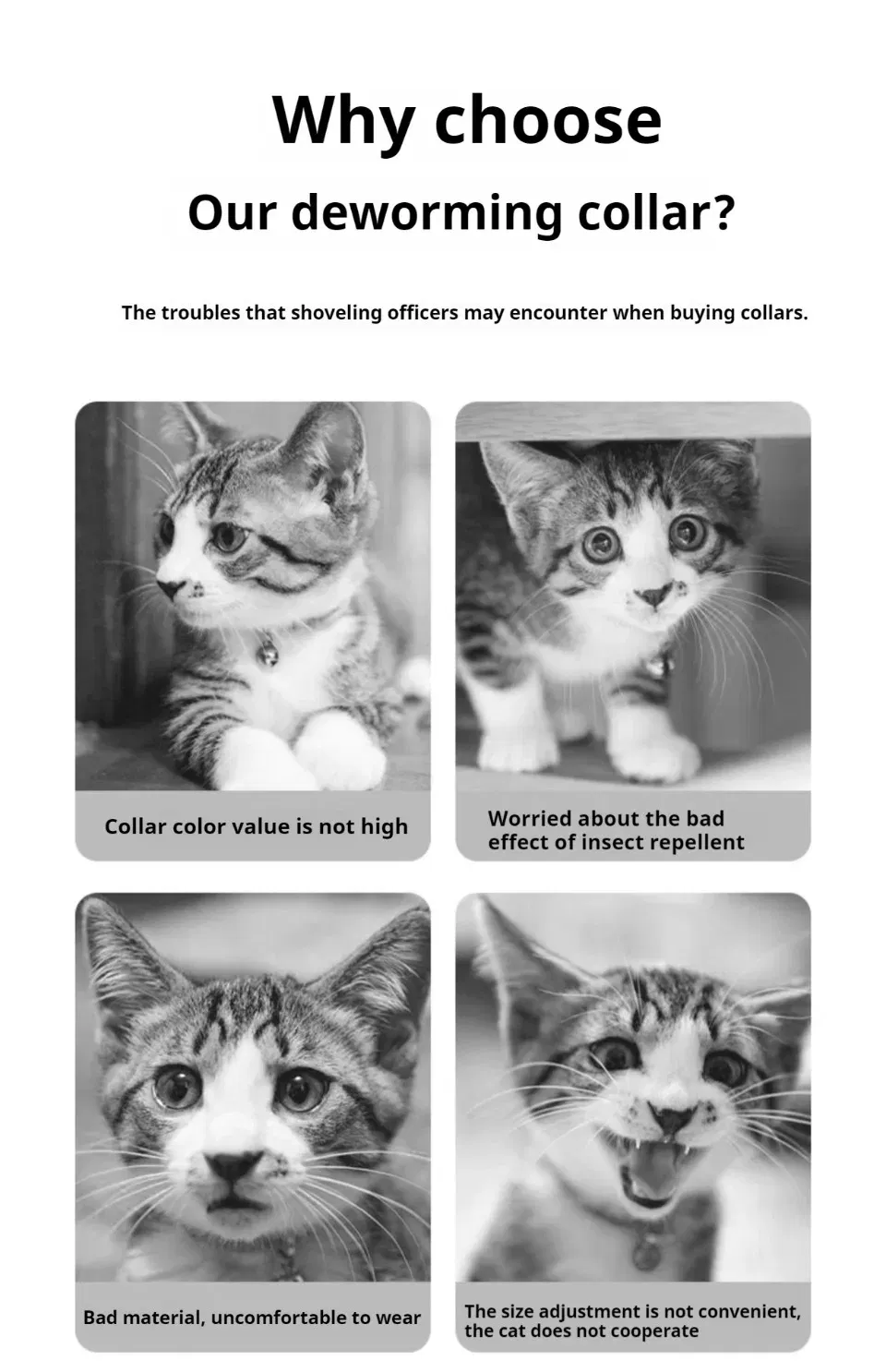 Why choose

Our deworming collar?

The troubles that shoveling officers may encounter when buying collars.

Collar color value is not high

Worried about the bad effect of insect repellent

Bad material, uncomfortable to wear

The size adjustment is not convenient, the cat does not cooperate