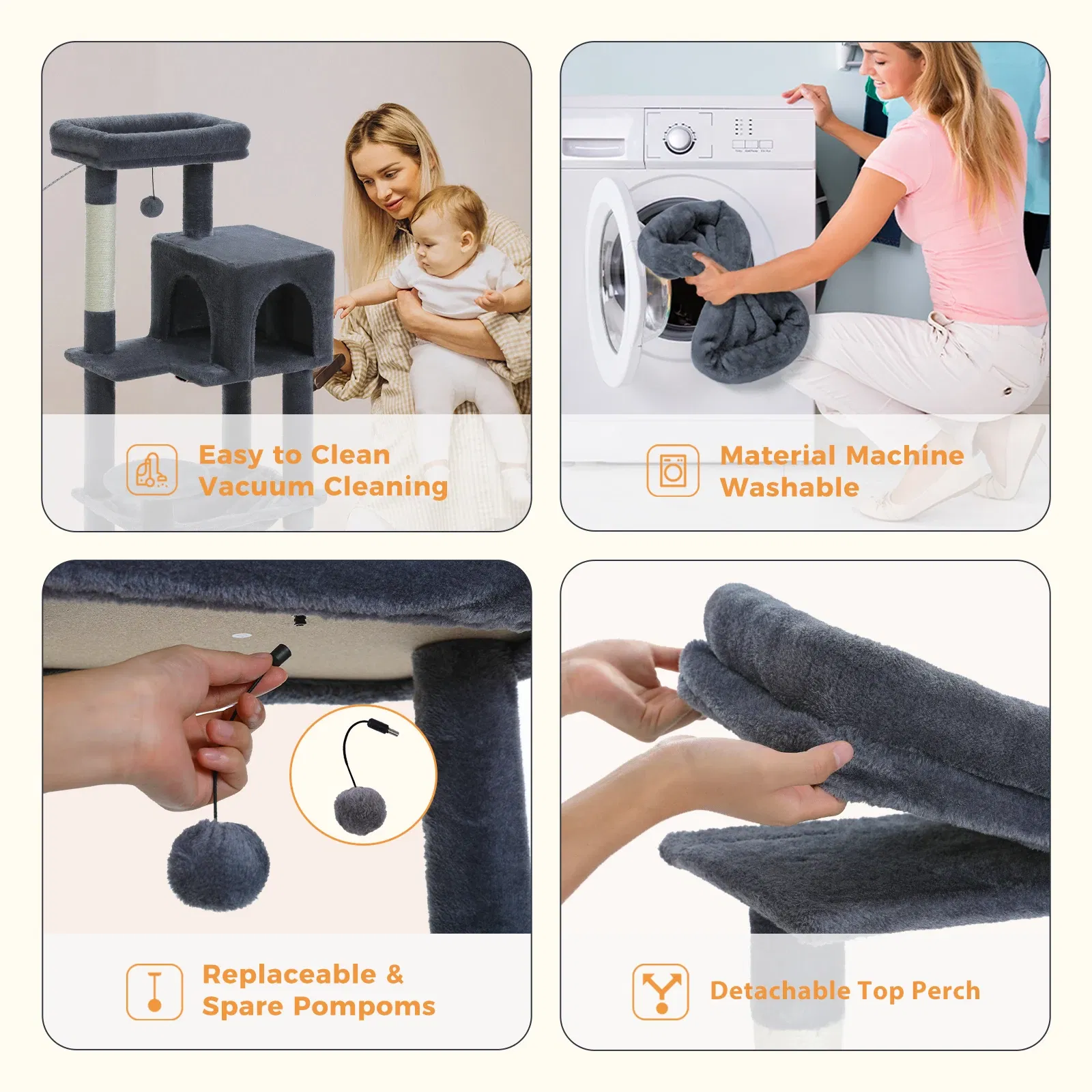 Easy to Clean
Vacuum Cleaning

Material Machine
Washable

Replaceable &
Spare Pompoms

Detachable Top Perch