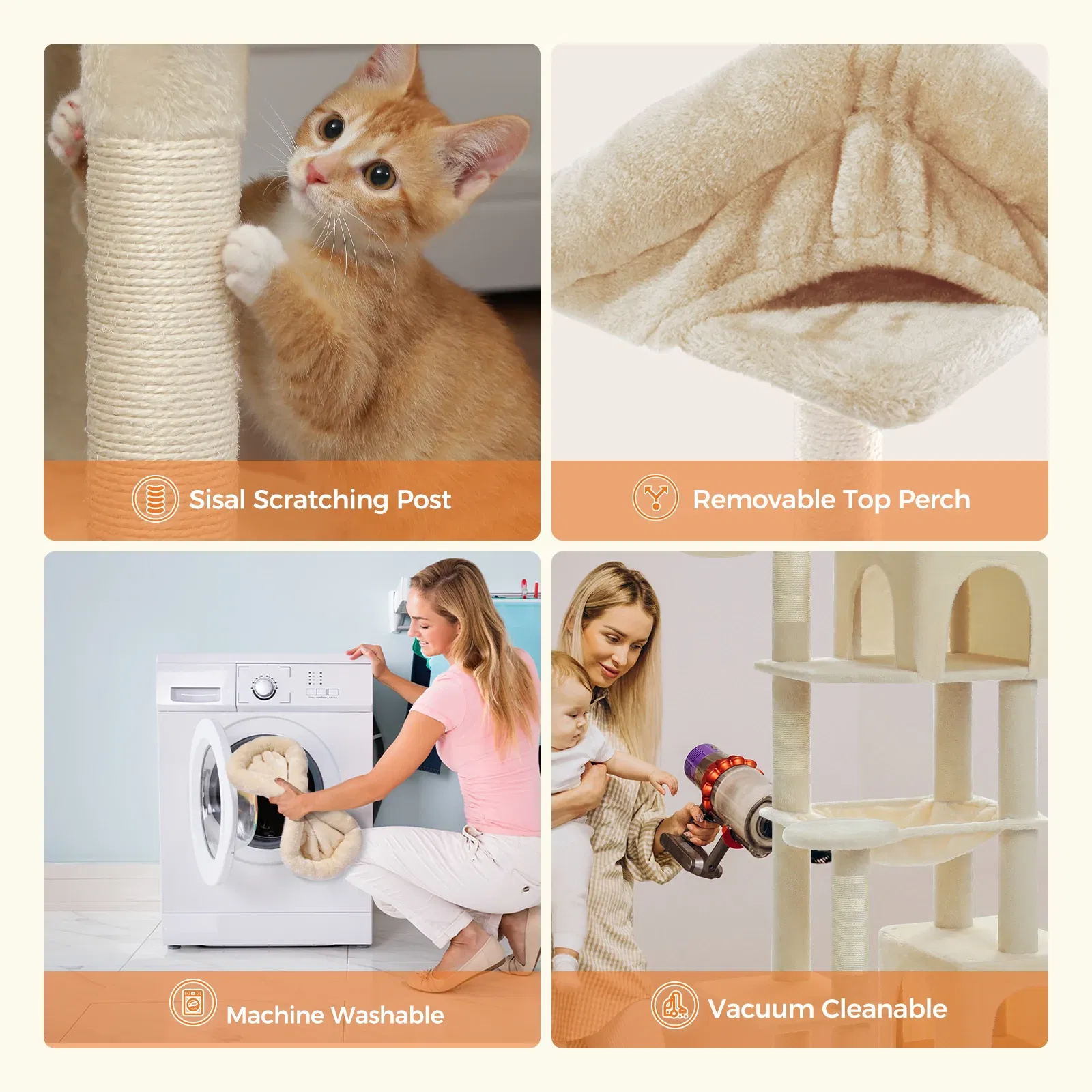 Sisal Scratching Post

Removable Top Perch

Machine Washable

Vacuum Cleanable