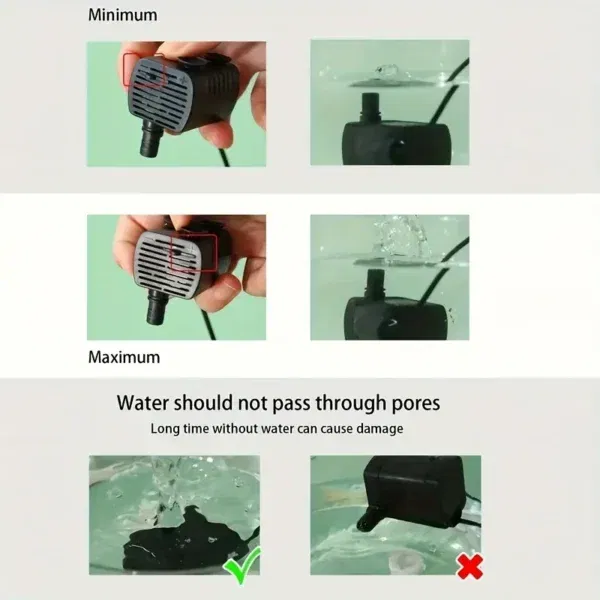 Minimum

Maximum

Water should not pass through pores

Long time without water can cause damage