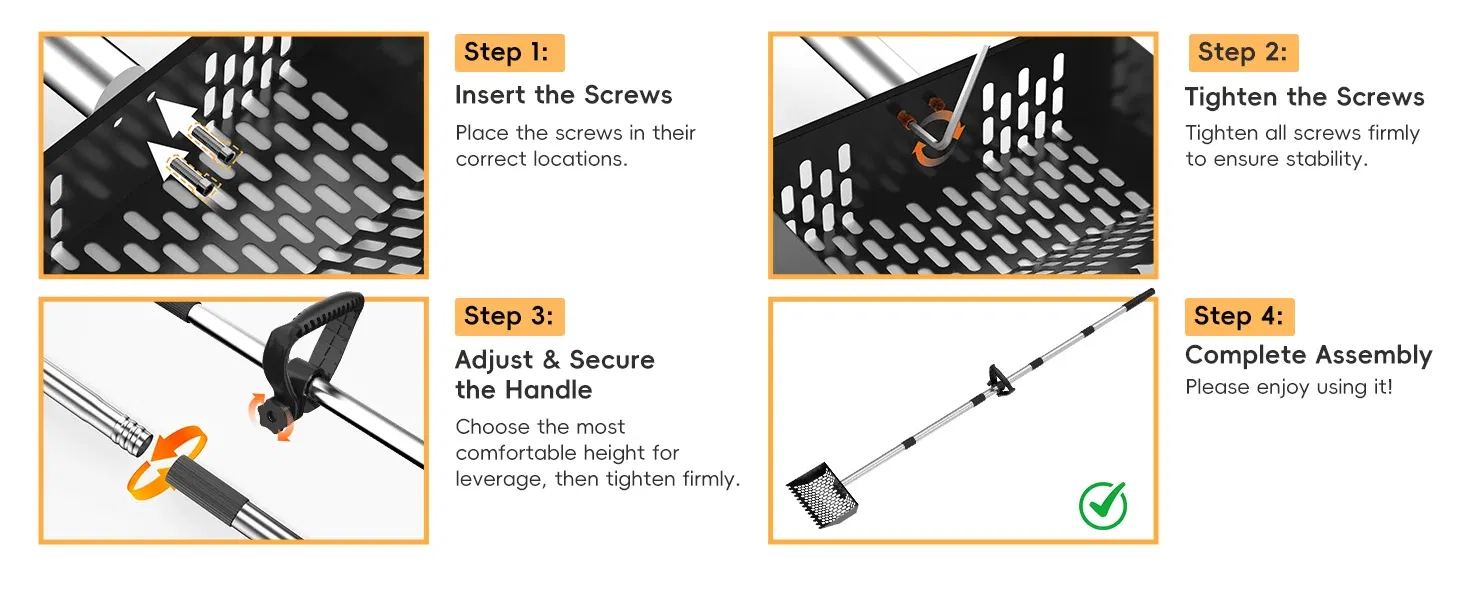 Step 1:
Insert the Screws
Place the screws in their correct locations.

Step 2:
Tighten the Screws
Tighten all screws firmly to ensure stability.

Step 3:
Adjust & Secure the Handle
Choose the most comfortable height for leverage, then tighten firmly.

Step 4:
Complete Assembly
Please enjoy using it!