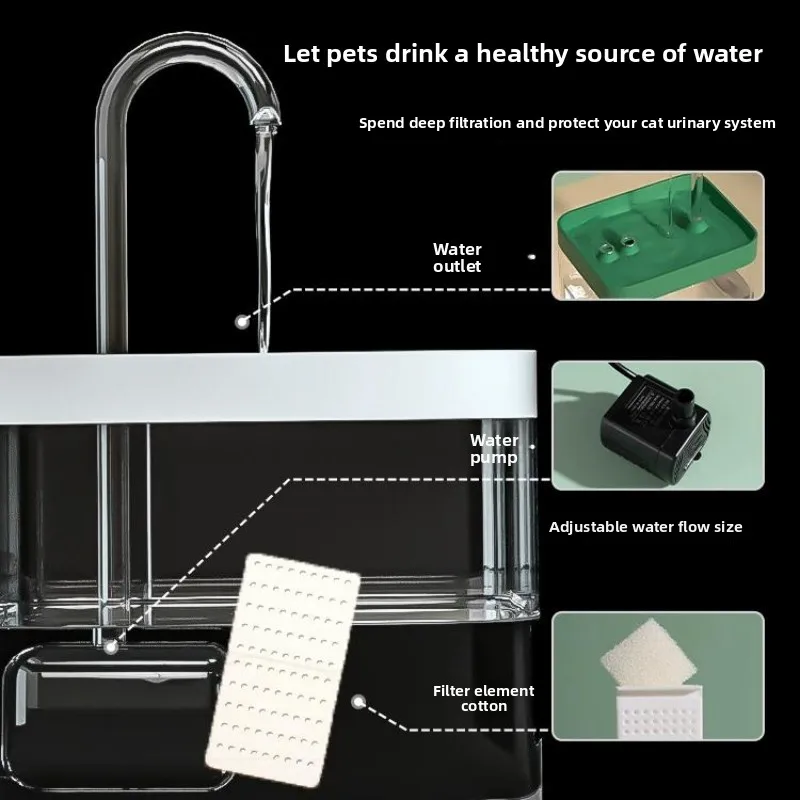 Let pets drink a healthy source of water

Spend deep filtration and protect your cat urinary system

Water outlet

Water pump

Adjustable water flow size

Filter element cotton