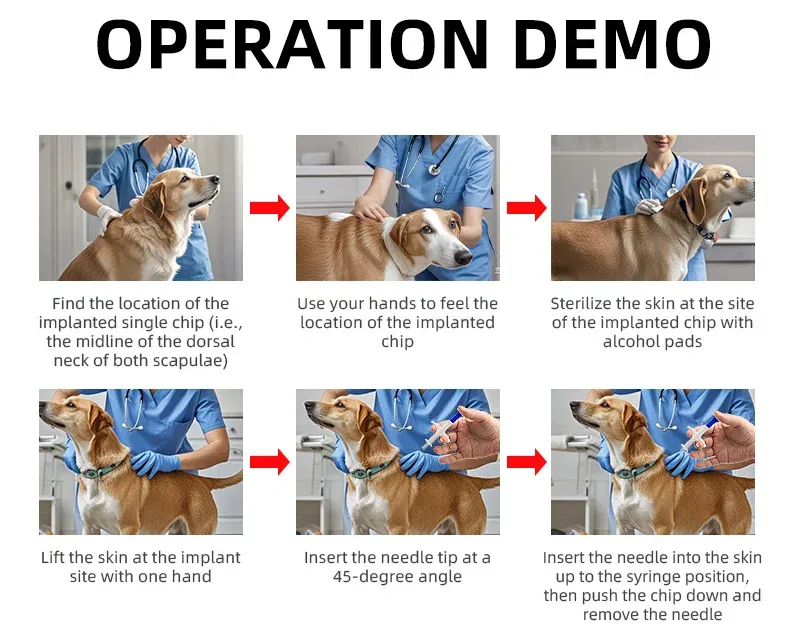 OPERATION DEMO

Find the location of the implanted single chip (i.e., the midline of the dorsal neck of both scapulae)

Use your hands to feel the location of the implanted chip

Sterilize the skin at the site of the implanted chip with alcohol pads

Lift the skin at the implant site with one hand

Insert the needle tip at a 45-degree angle

Insert the needle into the skin up to the syringe position, then push the chip down and remove the needle