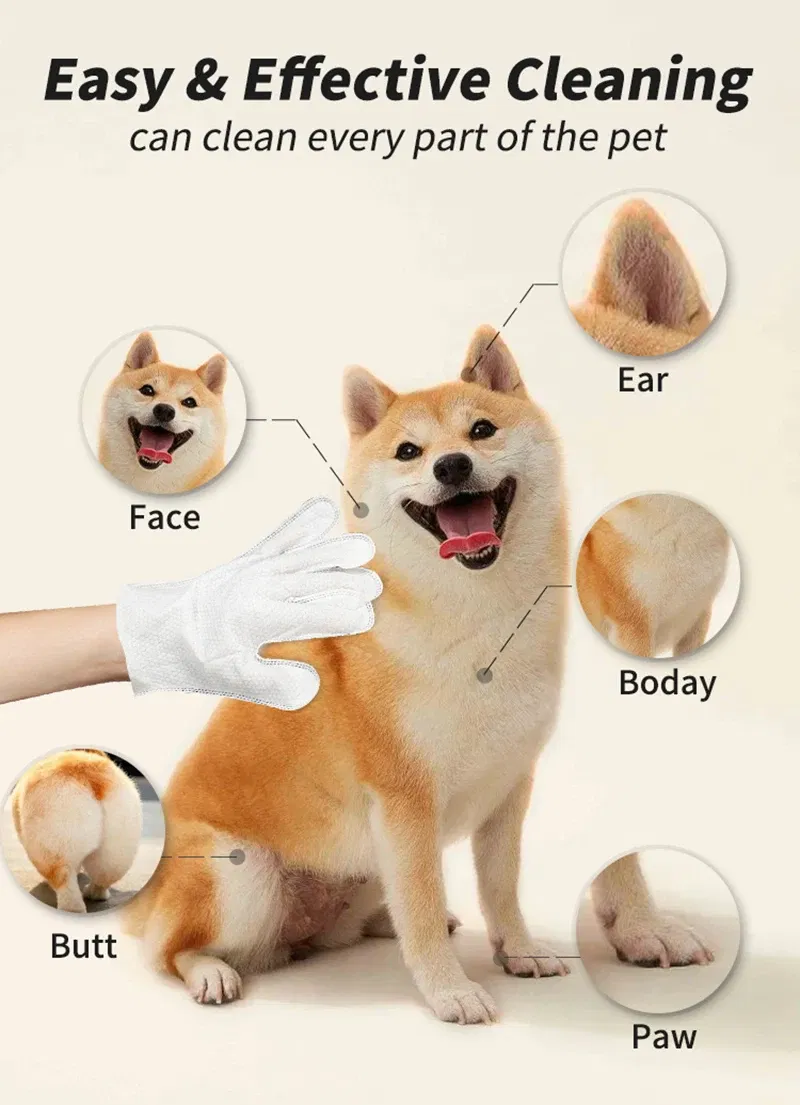 Easy & Effective Cleaning
can clean every part of the pet

Ear

Face

Boday

Butt

Paw