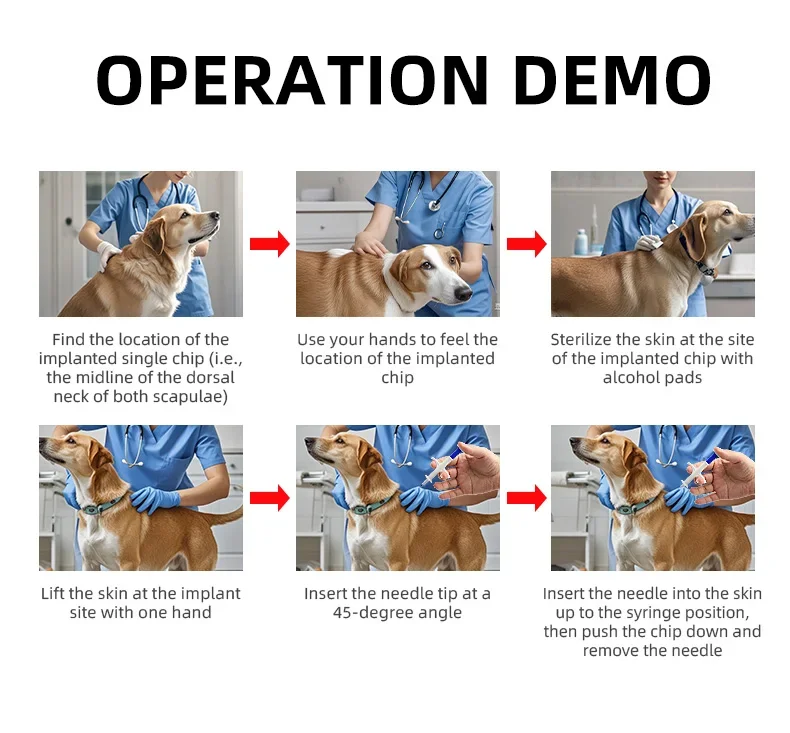 OPERATION DEMO

Find the location of the implanted single chip (i.e., the midline of the dorsal neck of both scapulae)

Use your hands to feel the location of the implanted chip

Sterilize the skin at the site of the implanted chip with alcohol pads

Lift the skin at the implant site with one hand

Insert the needle tip at a 45-degree angle

Insert the needle into the skin up to the syringe position, then push the chip down and remove the needle