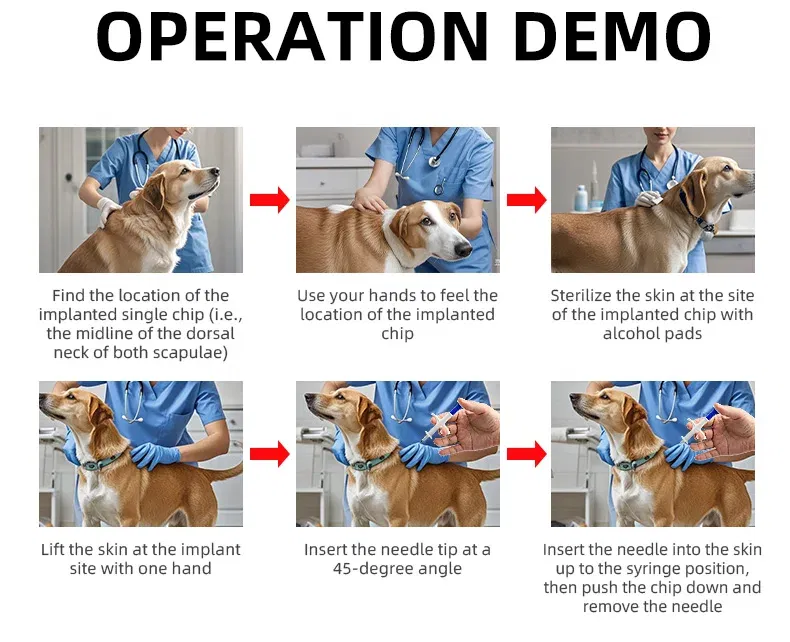 OPERATION DEMO

Find the location of the implanted single chip (i.e., the midline of the dorsal neck of both scapulae)

Use your hands to feel the location of the implanted chip

Sterilize the skin at the site of the implanted chip with alcohol pads

Lift the skin at the implant site with one hand

Insert the needle tip at a 45-degree angle

Insert the needle into the skin up to the syringe position, then push the chip down and remove the needle