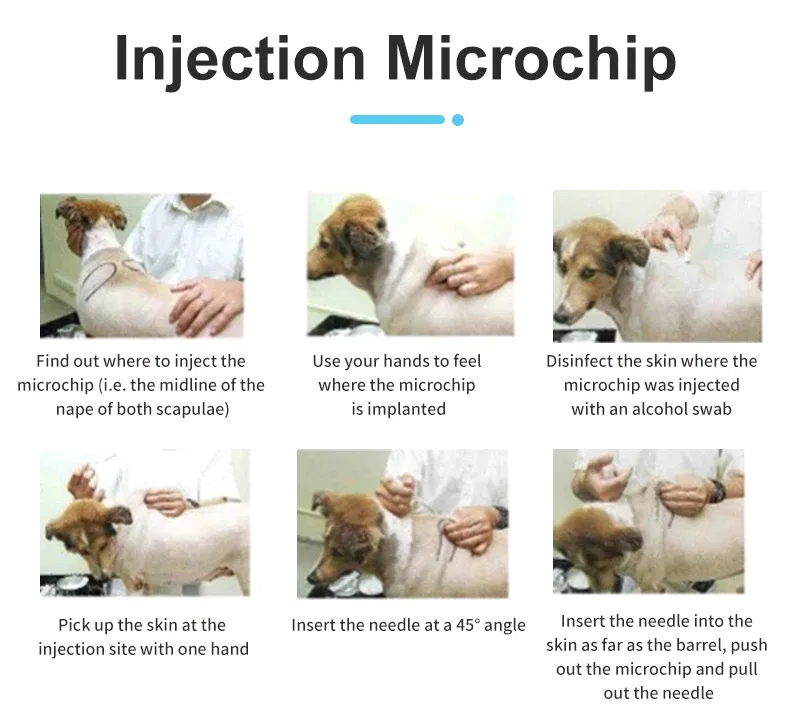 Injection Microchip

Find out where to inject the microchip (i.e. the midline of the nape of both scapulae)

Use your hands to feel where the microchip is implanted

Disinfect the skin where the microchip was injected with an alcohol swab

Pick up the skin at the injection site with one hand

Insert the needle at a 45° angle

Insert the needle into the skin as far as the barrel, push out the microchip and pull out the needle