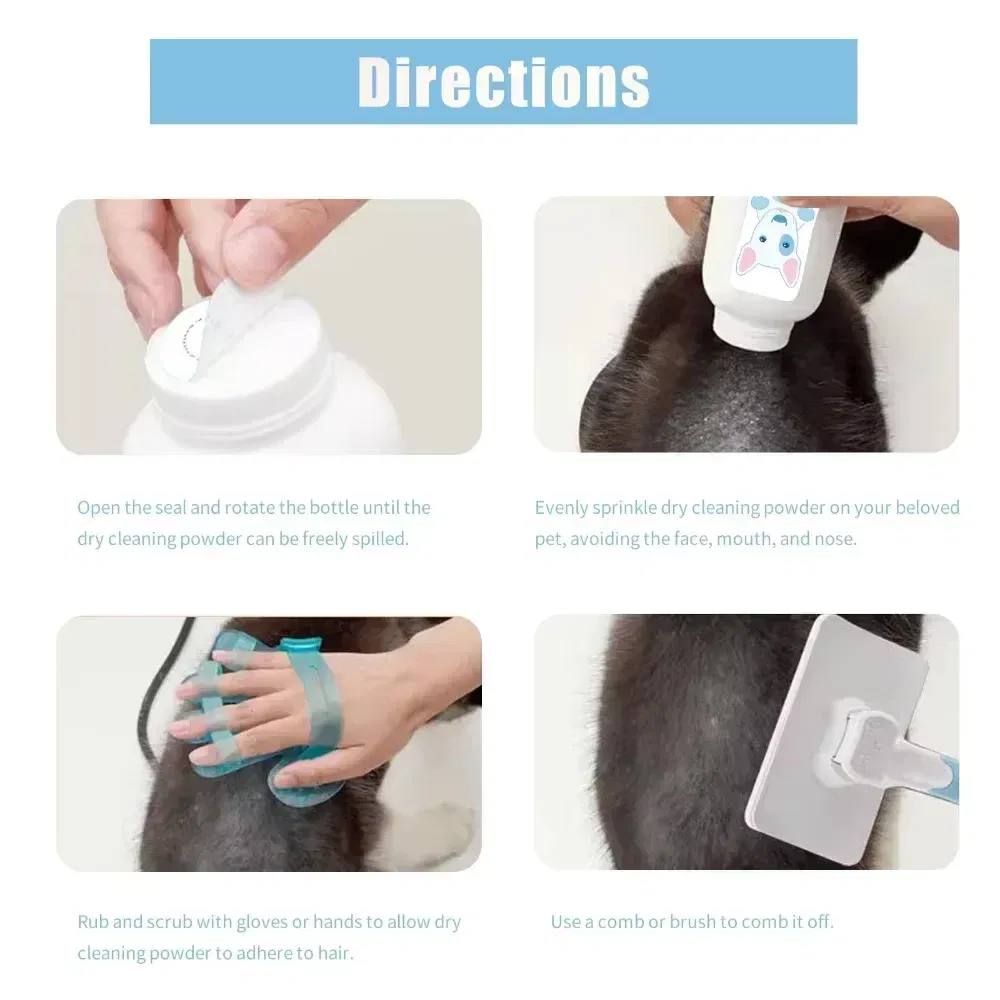 Directions

Open the seal and rotate the bottle until the dry cleaning powder can be freely spilled.

Evenly sprinkle dry cleaning powder on your beloved pet, avoiding the face, mouth, and nose.

Rub and scrub with gloves or hands to allow dry cleaning powder to adhere to hair.

Use a comb or brush to comb it off.