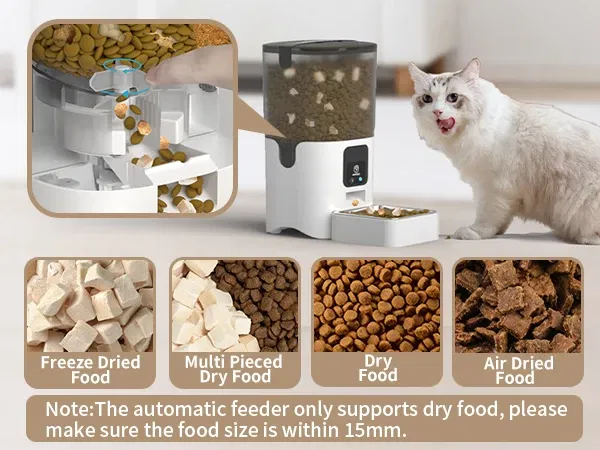 Freeze Dried Food

Multi Pieced Dry Food

Dry Food

Air Dried Food

Note:The automatic feeder only supports dry food, please make sure the food size is within 15mm.