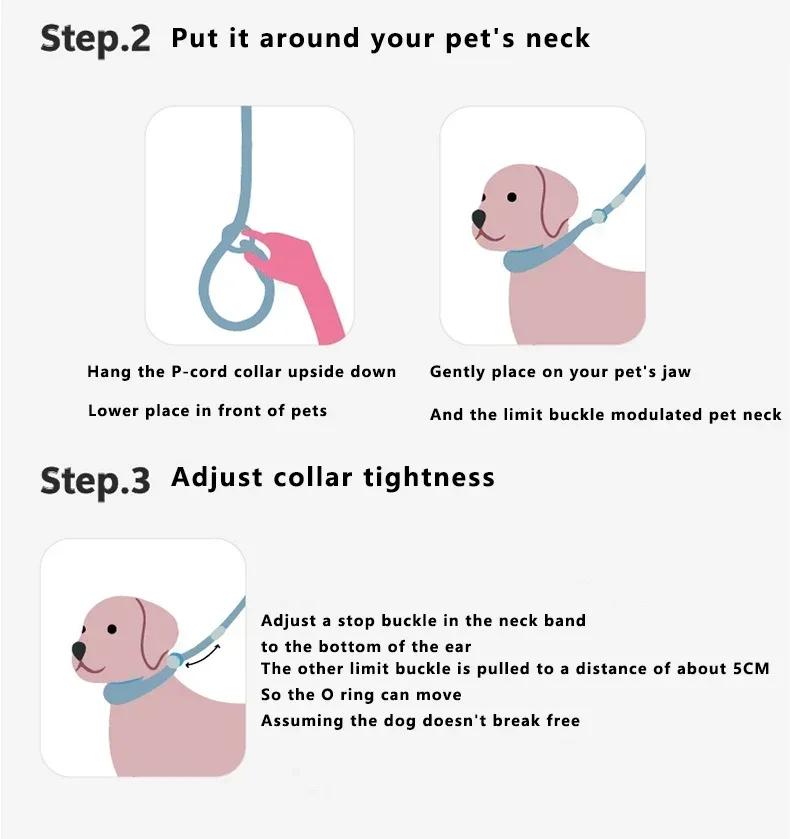 Step.2 Put it around your pet's neck

Hang the P-cord collar upside down

Lower place in front of pets

Gently place on your pet's jaw

And the limit buckle modulated pet neck

Step.3 Adjust collar tightness

Adjust a stop buckle in the neck band
to the bottom of the ear
The other limit buckle is pulled to a distance of about 5CM
So the O ring can move
Assuming the dog doesn't break free