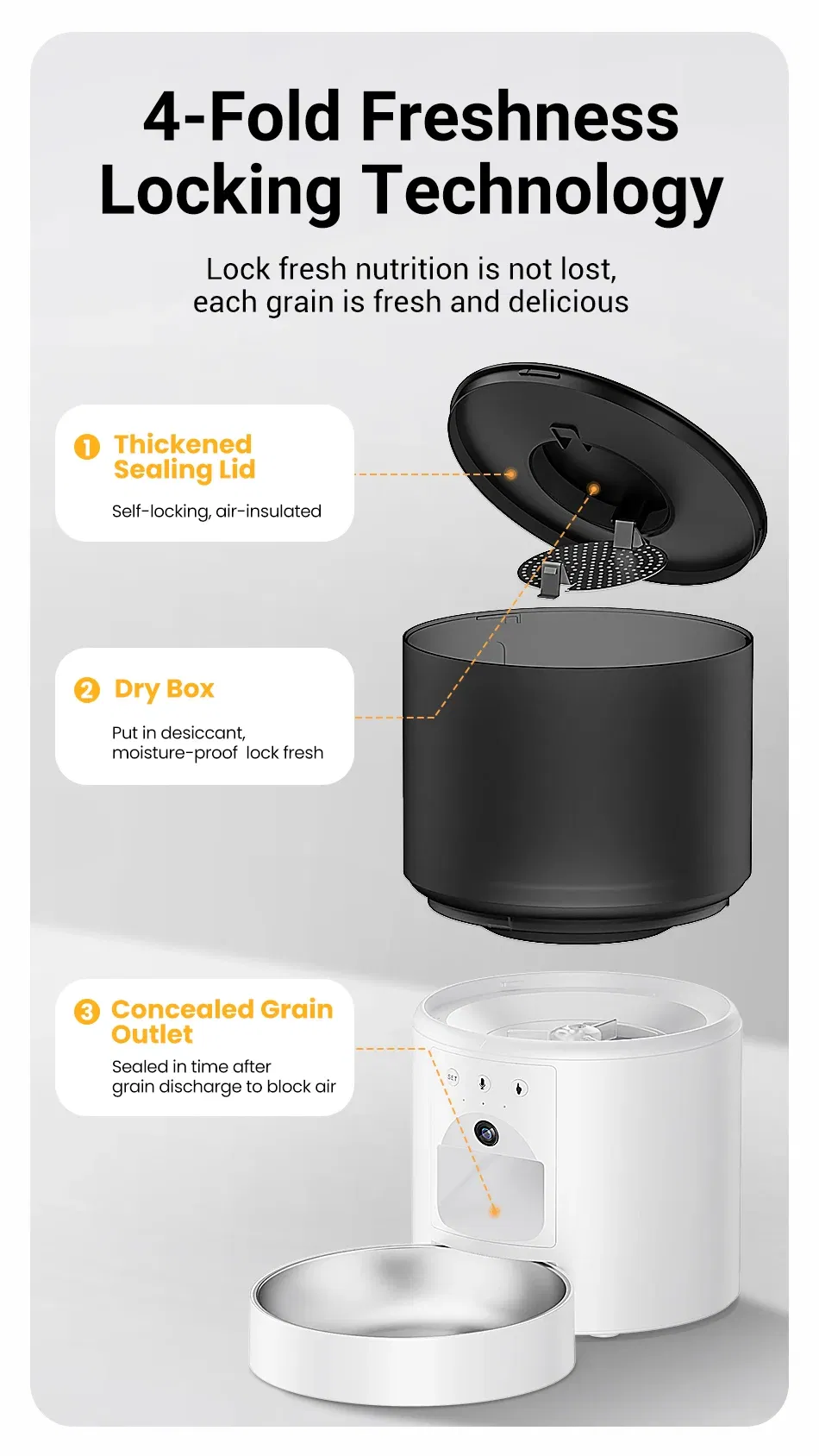 4-Fold Freshness Locking Technology

Lock fresh nutrition is not lost, each grain is fresh and delicious

1 Thickened Sealing Lid

Self-locking, air-insulated

2 Dry Box

Put in desiccant, moisture-proof lock fresh

3 Concealed Grain Outlet

Sealed in time after grain discharge to block air

SET