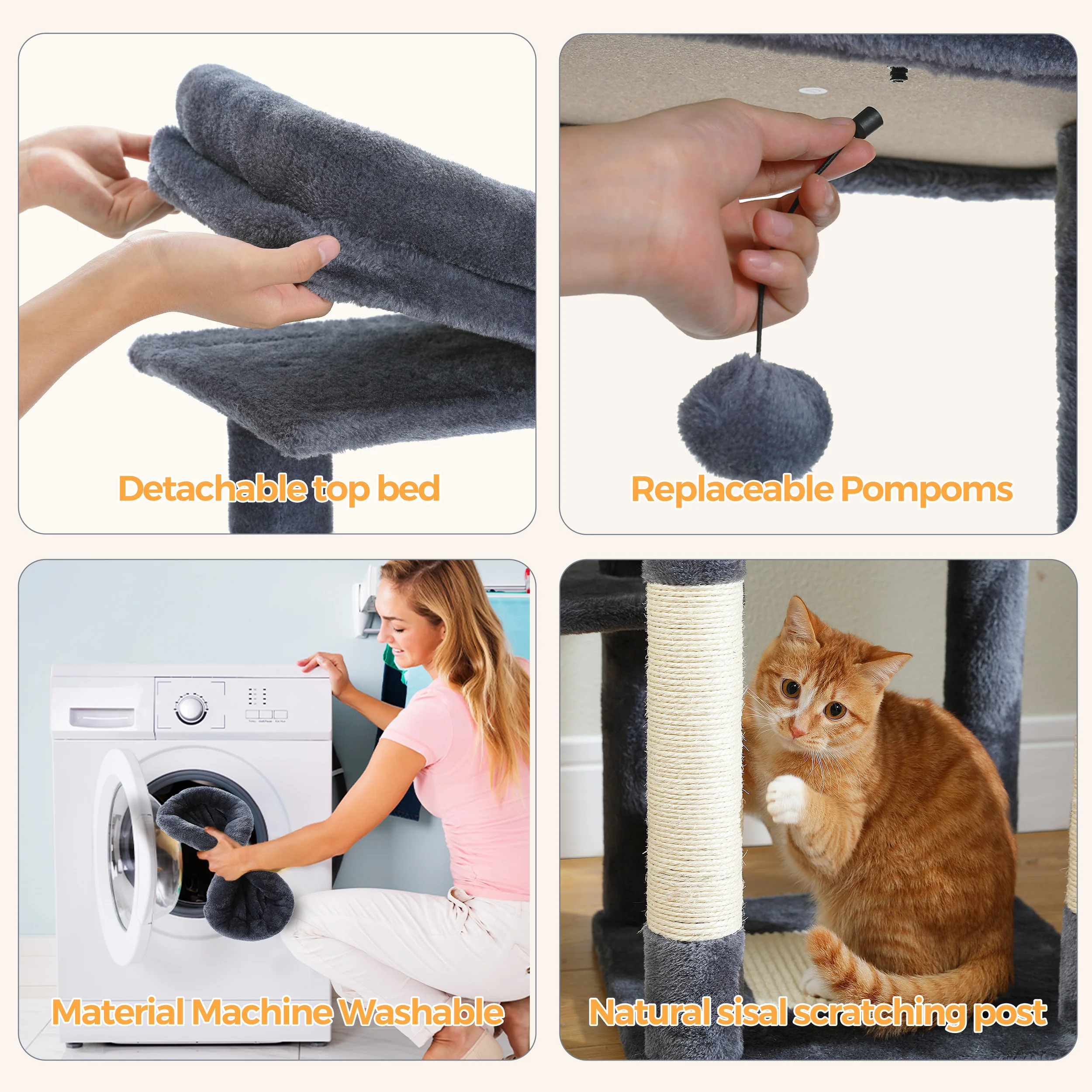 Detachable top bed

Replaceable Pompoms

Material Machine Washable

Natural sisal scratching post