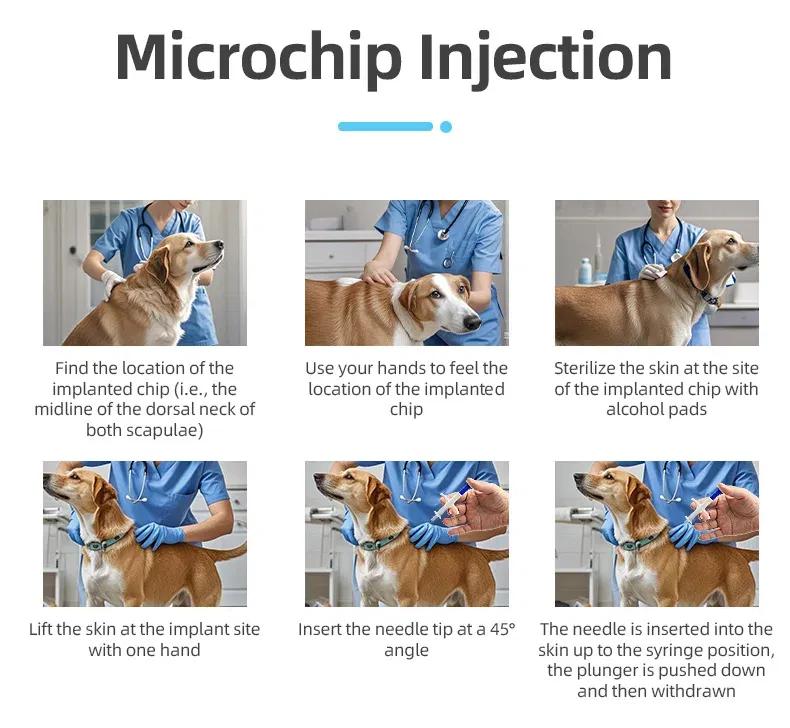 Microchip Injection

Find the location of the implanted chip (i.e., the midline of the dorsal neck of both scapulae)

Use your hands to feel the location of the implanted chip

Sterilize the skin at the site of the implanted chip with alcohol pads

Lift the skin at the implant site with one hand

Insert the needle tip at a 45° angle

The needle is inserted into the skin up to the syringe position, the plunger is pushed down and then withdrawn