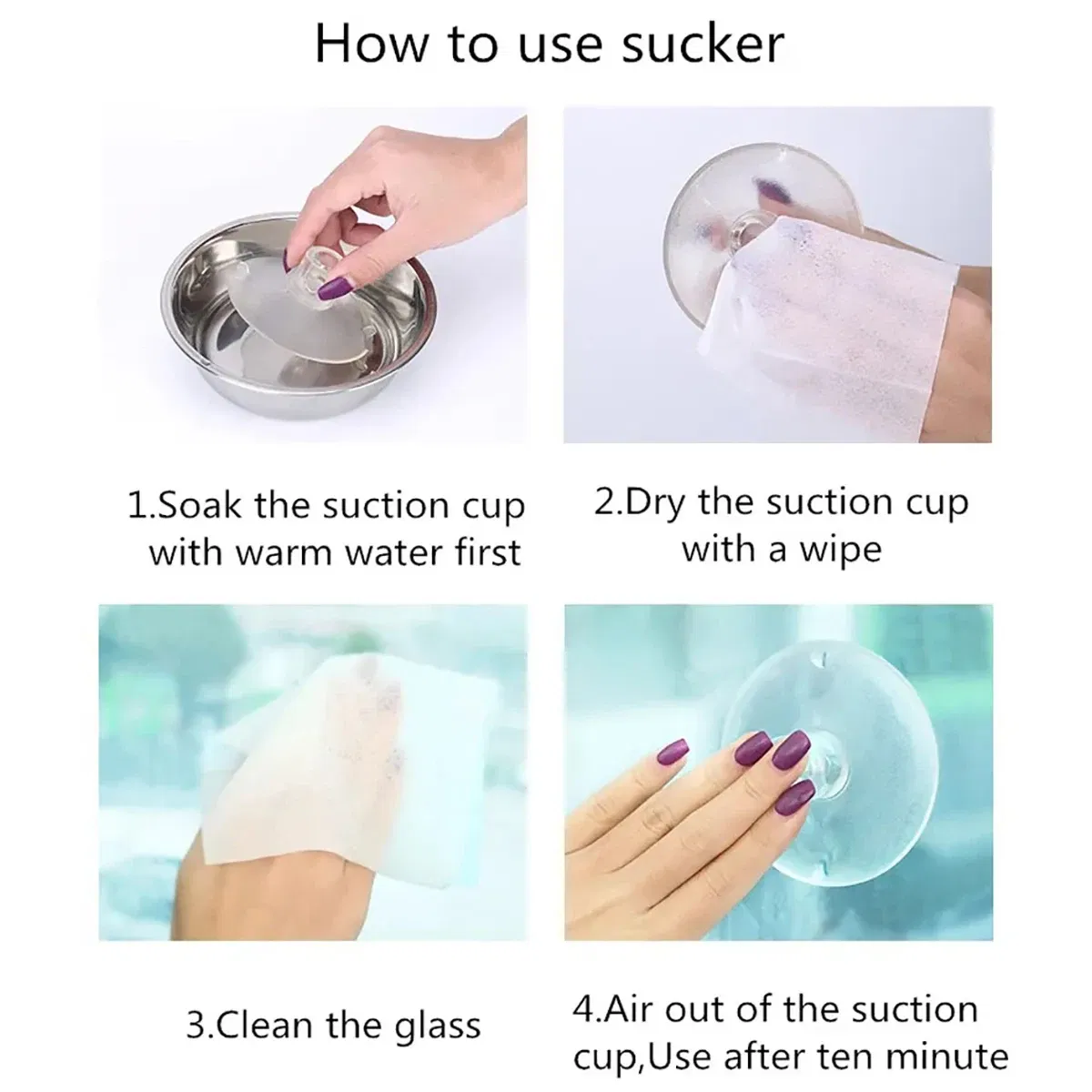 How to use sucker

1.Soak the suction cup with warm water first

2.Dry the suction cup with a wipe

3.Clean the glass

4.Air out of the suction cup,Use after ten minute