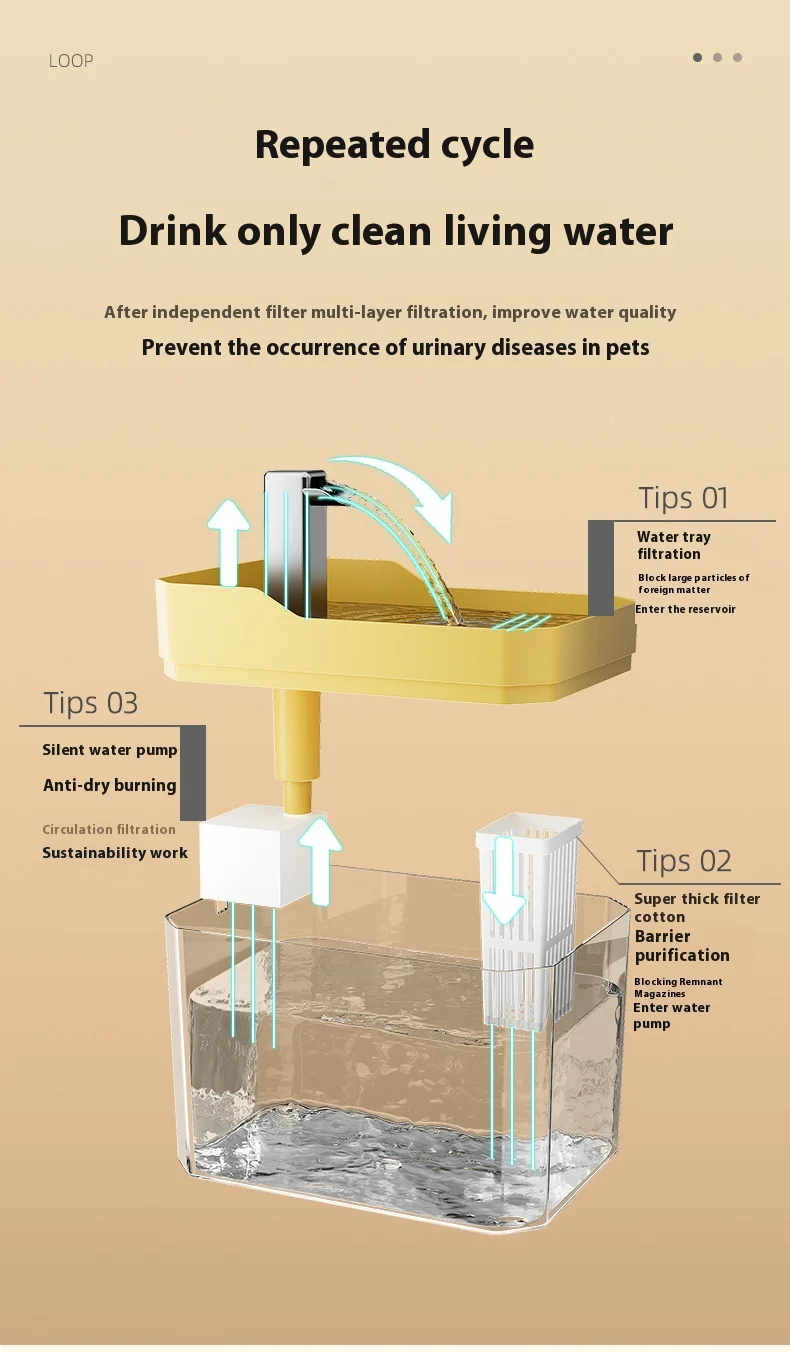 LOOP

Repeated cycle

Drink only clean living water

After independent filter multi-layer filtration, improve water quality

Prevent the occurrence of urinary diseases in pets

Tips 01

Water tray filtration

Block large particles of foreign matter

Enter the reservoir

Tips 03

Silent water pump

Anti-dry burning

Circulation filtration

Sustainability work

Tips 02

Super thick filter cotton

Barrier purification

Blocking Remnant Magazines

Enter water pump