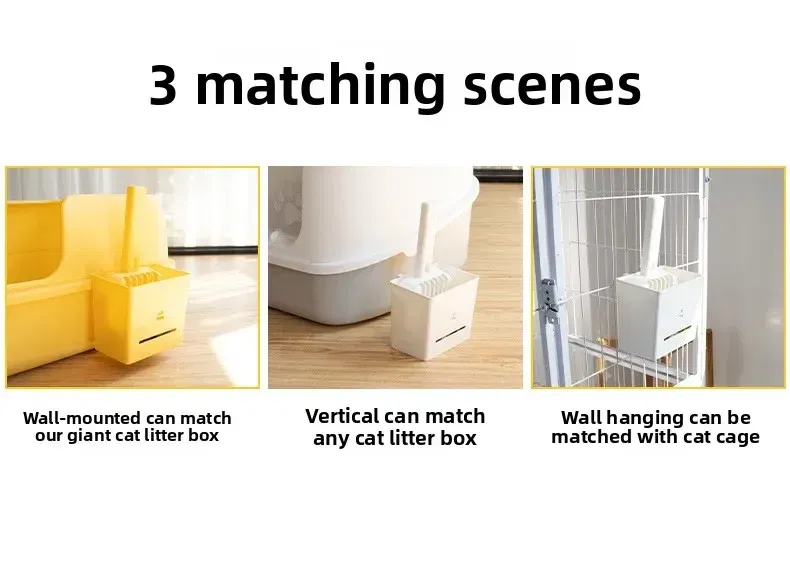 3 matching scenes

Wall-mounted can match our giant cat litter box

Vertical can match any cat litter box

Wall hanging can be matched with cat cage