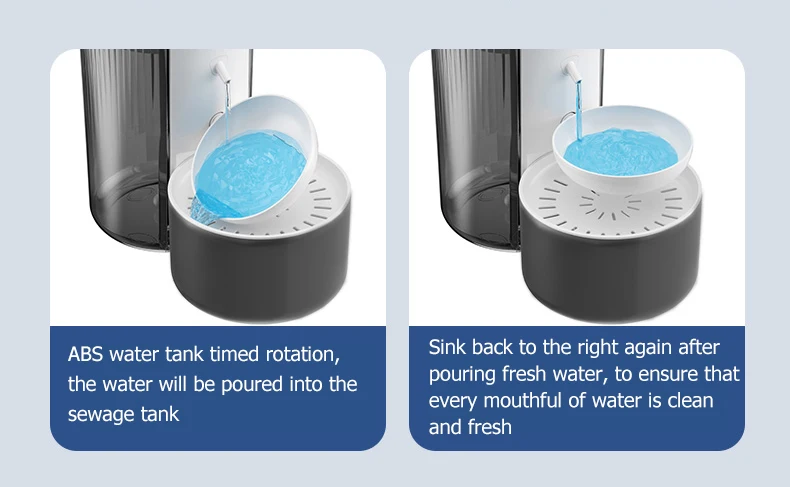 ABS water tank timed rotation, the water will be poured into the sewage tank

Sink back to the right again after pouring fresh water, to ensure that every mouthful of water is clean and fresh