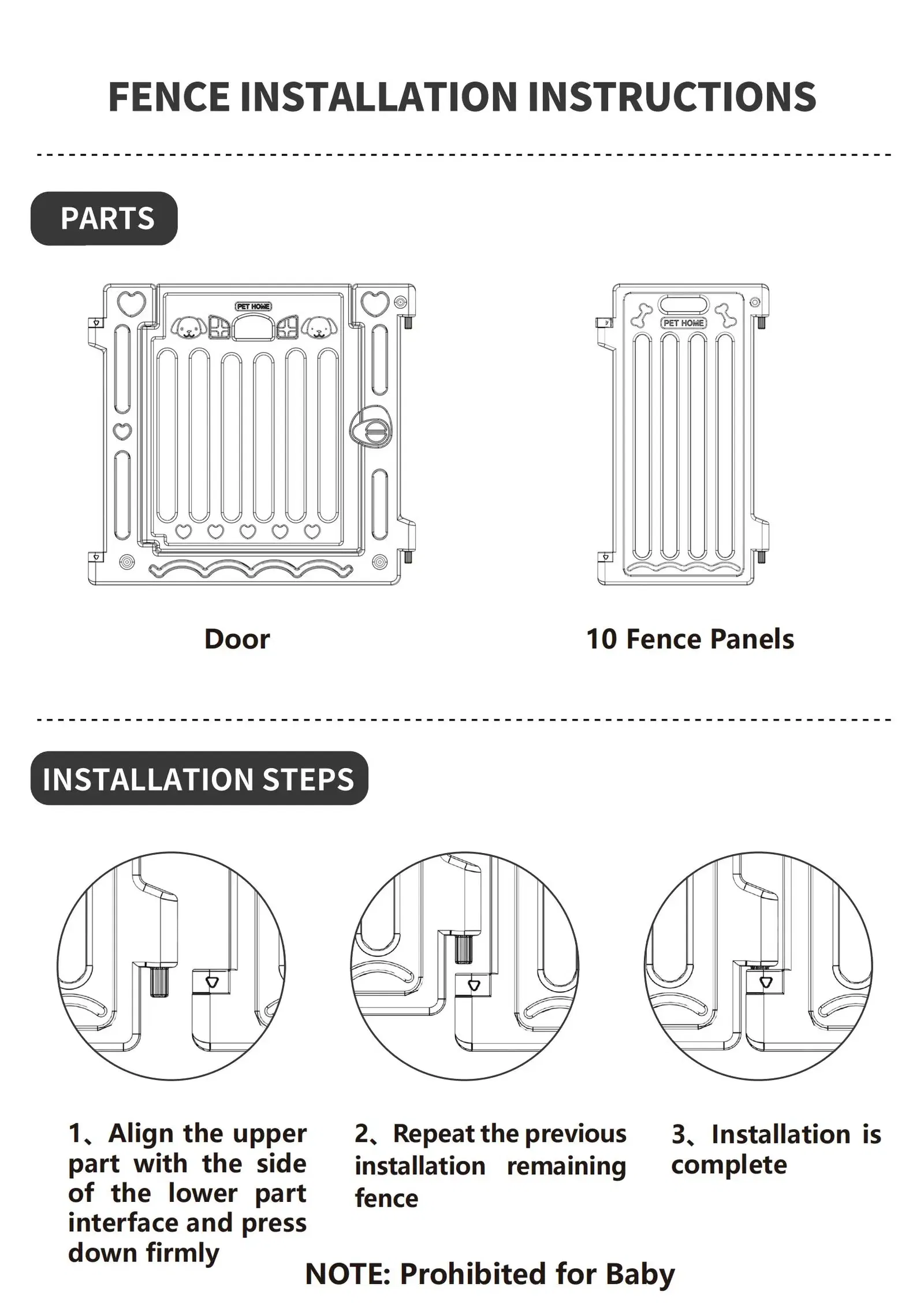 FENCE INSTALLATION INSTRUCTIONS

PARTS

PET HOME

PET HOME

Door

10 Fence Panels

INSTALLATION STEPS

1、Align the upper part with the side of the lower part interface and press down firmly

2、Repeat the previous installation remaining fence

3、Installation is complete

NOTE: Prohibited for Baby